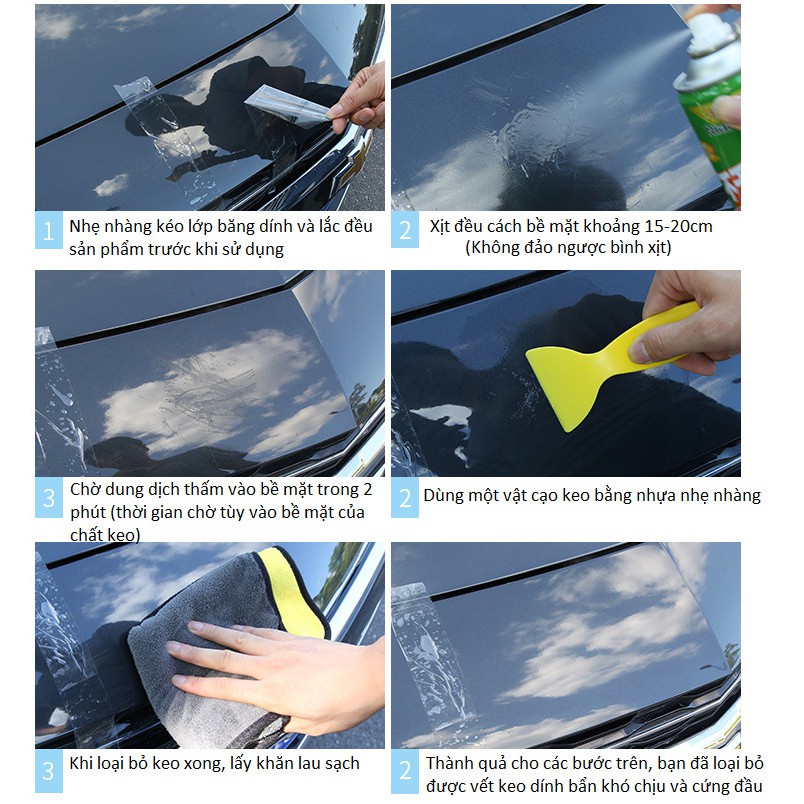 1 Nhẹ nhàng kéo lớp băng dính và lắc đều sản phẩm trước khi sử dụng

2 Xịt đều cách bề mặt khoảng 15-20cm (Không đảo ngược bình xịt)

3 Chờ dung dịch thấm vào bề mặt trong 2 phút (thời gian chờ tùy vào bề mặt của chất keo)

2 Dùng một vật cạo keo bằng nhựa nhẹ nhàng

3 Khi loại bỏ keo xong, lấy khăn lau sạch

2 Thành quả cho các bước trên, bạn đã loại bỏ được vết keo dính bẩn khó chịu và cứng đầu