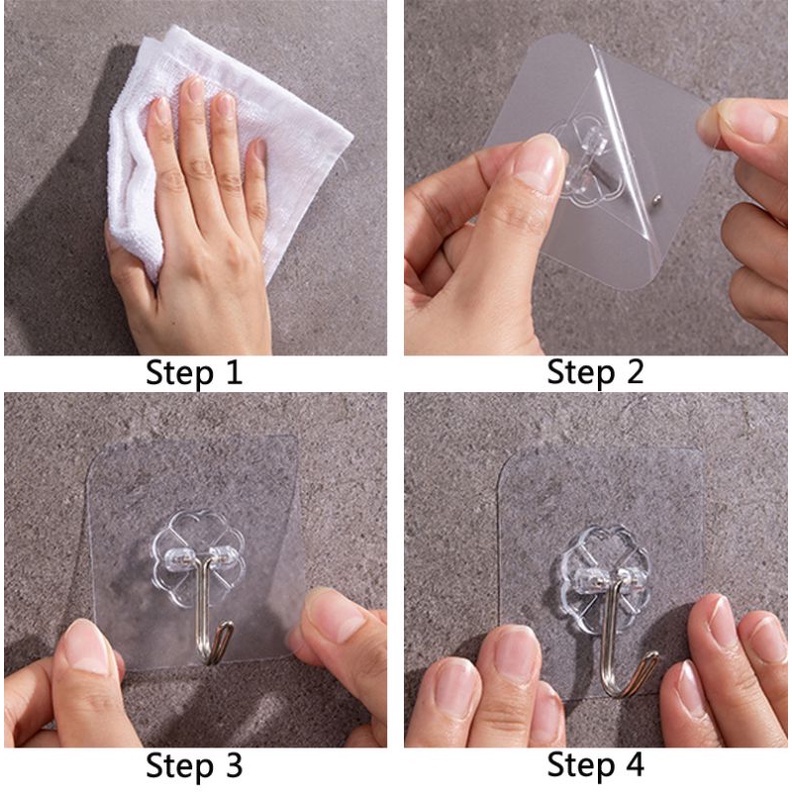 Step 1

Step 2

Step 3

Step 4