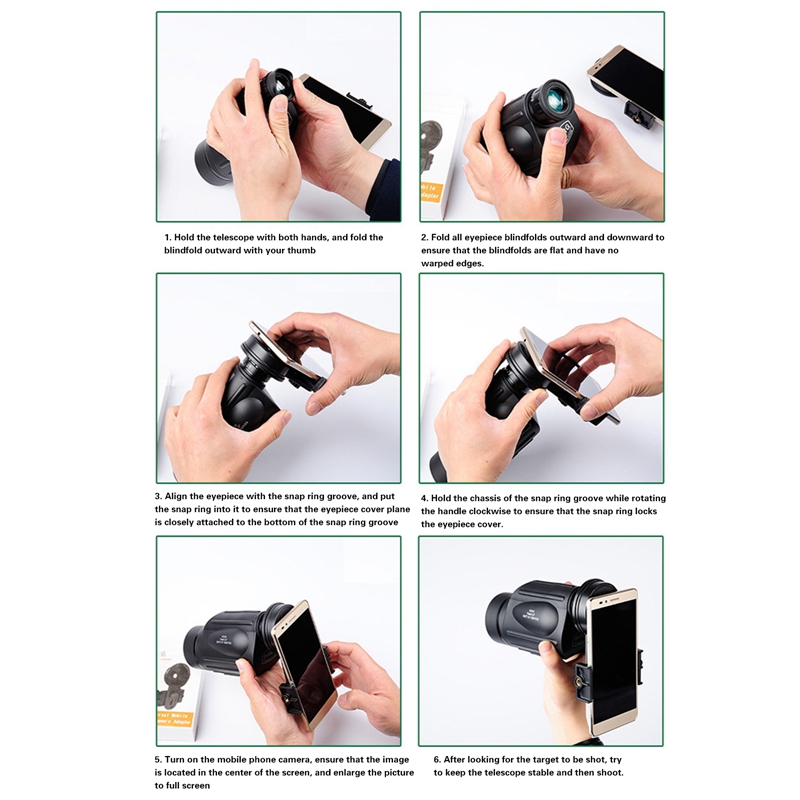 1. Hold the telescope with both hands, and fold the blindfold outward with your thumb

2. Fold all eyepiece blindfolds outward and downward to ensure that the blindfolds are flat and have no warped edges.

3. Align the eyepiece with the snap ring groove, and put the snap ring into it to ensure that the eyepiece cover plane is closely attached to the bottom of the snap ring groove

4. Hold the chassis of the snap ring groove while rotating the handle clockwise to ensure that the snap ring locks the eyepiece cover.

5. Turn on the mobile phone camera, ensure that the image is located in the center of the screen, and enlarge the picture to full screen

6. After looking for the target to be shot, try to keep the telescope stable and then shoot.