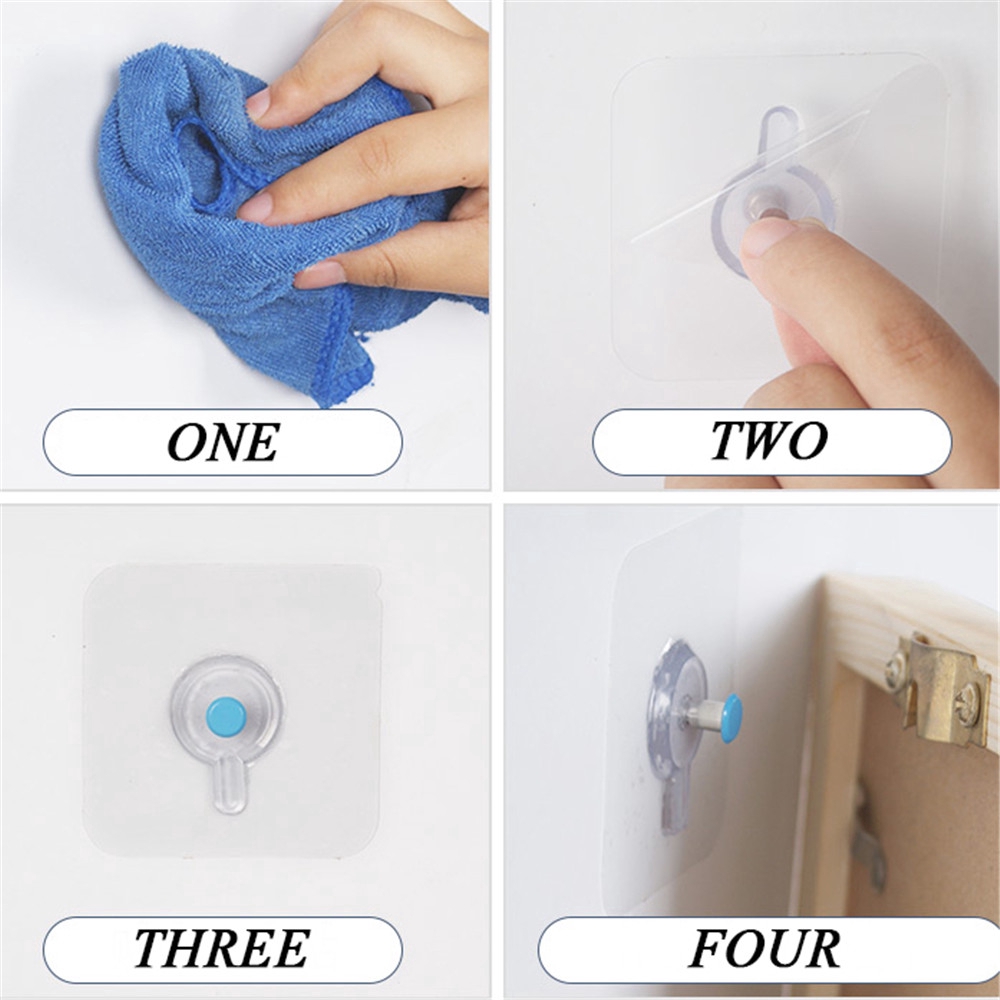 ONE

TWO

THREE

FOUR