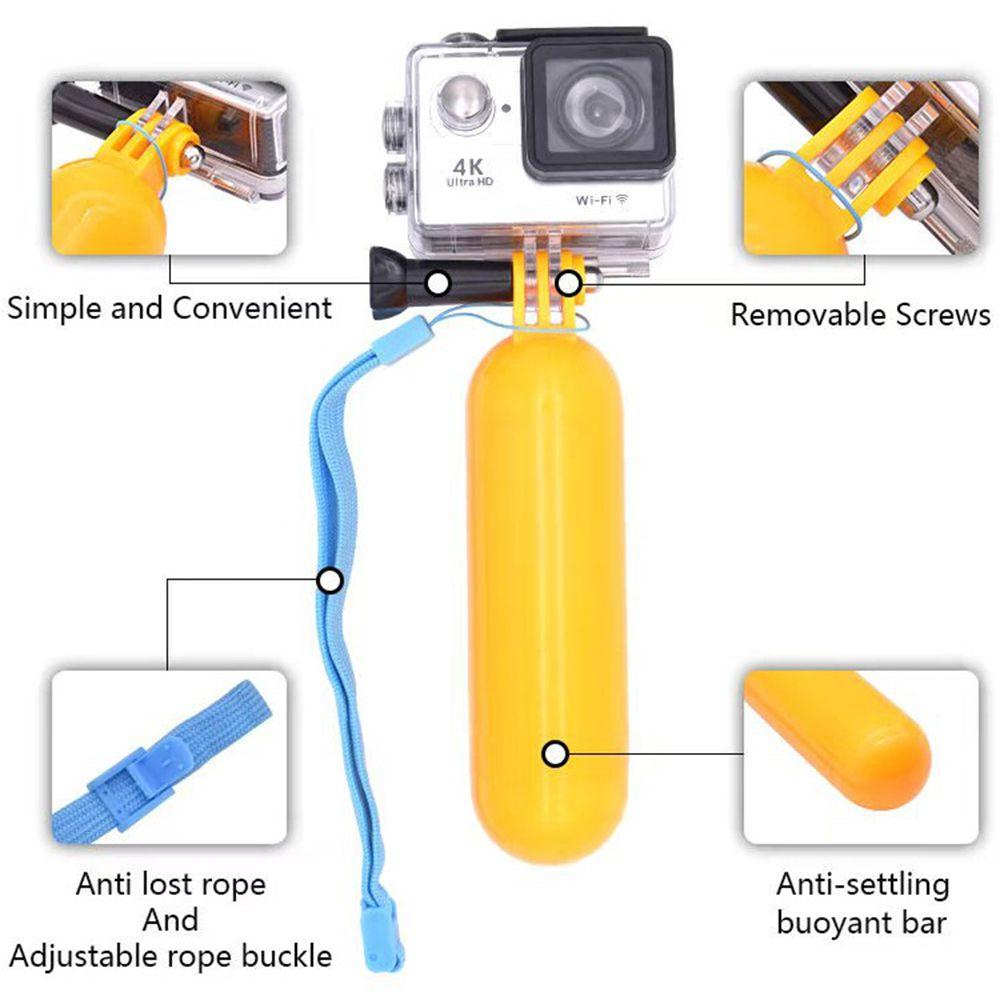 4K
Ultra HD
Wi-Fi

Simple and Convenient

Removable Screws

Anti lost rope
And
Adjustable rope buckle

Anti-settling
buoyant bar