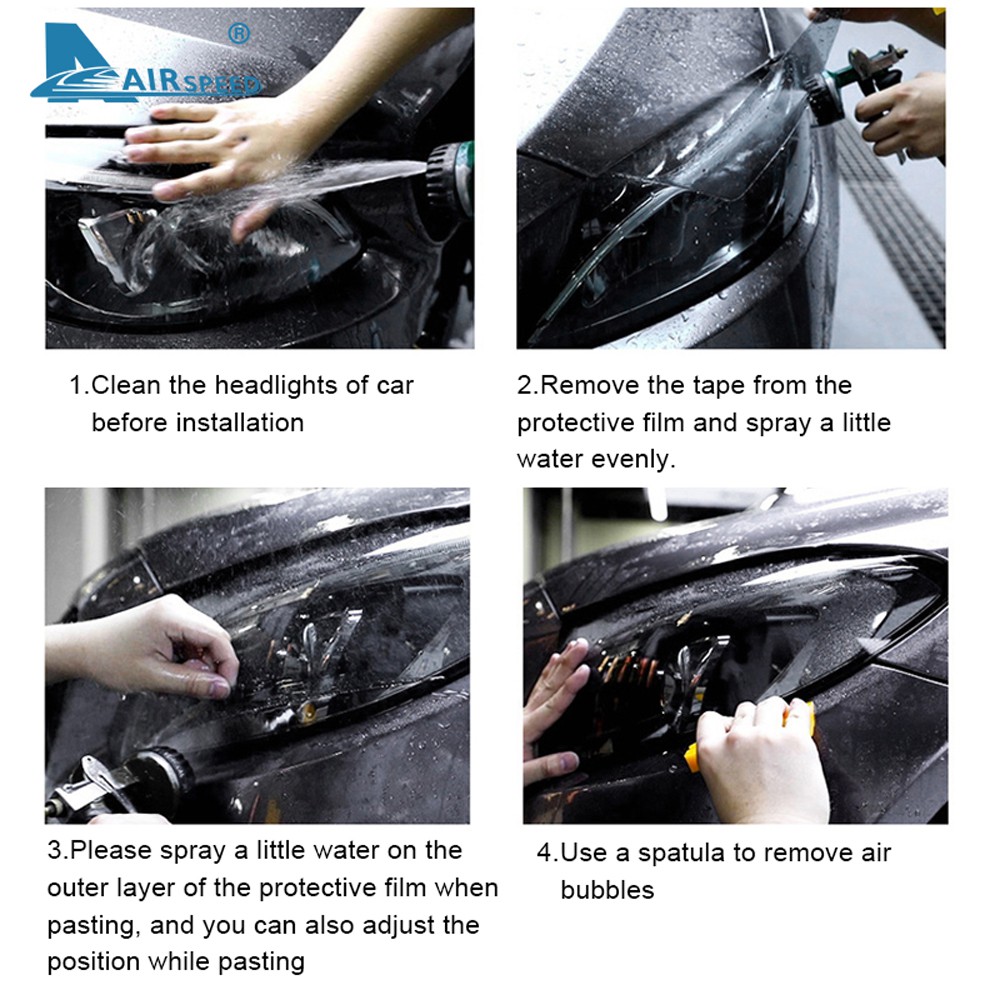 AIRSPEED ®

1.Clean the headlights of car before installation

2.Remove the tape from the protective film and spray a little water evenly.

3.Please spray a little water on the outer layer of the protective film when pasting, and you can also adjust the position while pasting

4.Use a spatula to remove air bubbles