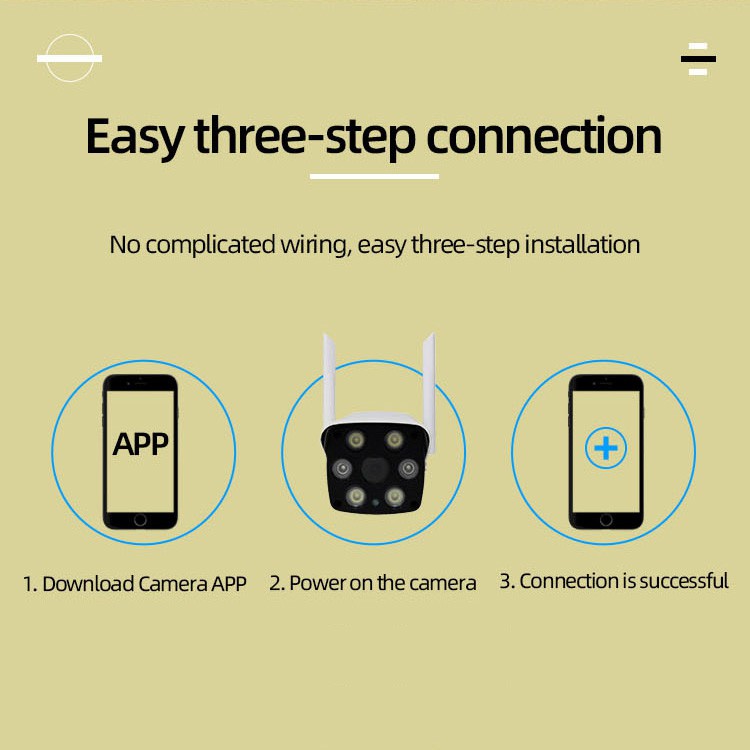 Easy three-step connection

No complicated wiring, easy three-step installation

APP

+

1. Download Camera APP

2. Power on the camera

3. Connection is successful