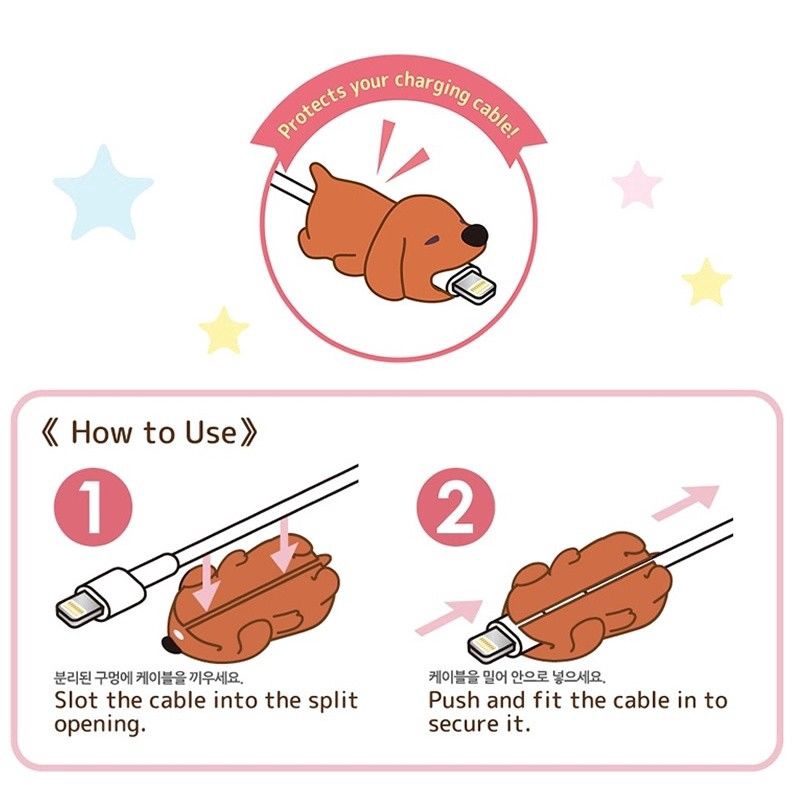 Protects your charging cable!

《 How to Use》

1

분리된 구멍에 케이블을 끼우세요.
Slot the cable into the split opening.

2

케이블을 밀어 안으로 넣으세요.
Push and fit the cable in to secure it.