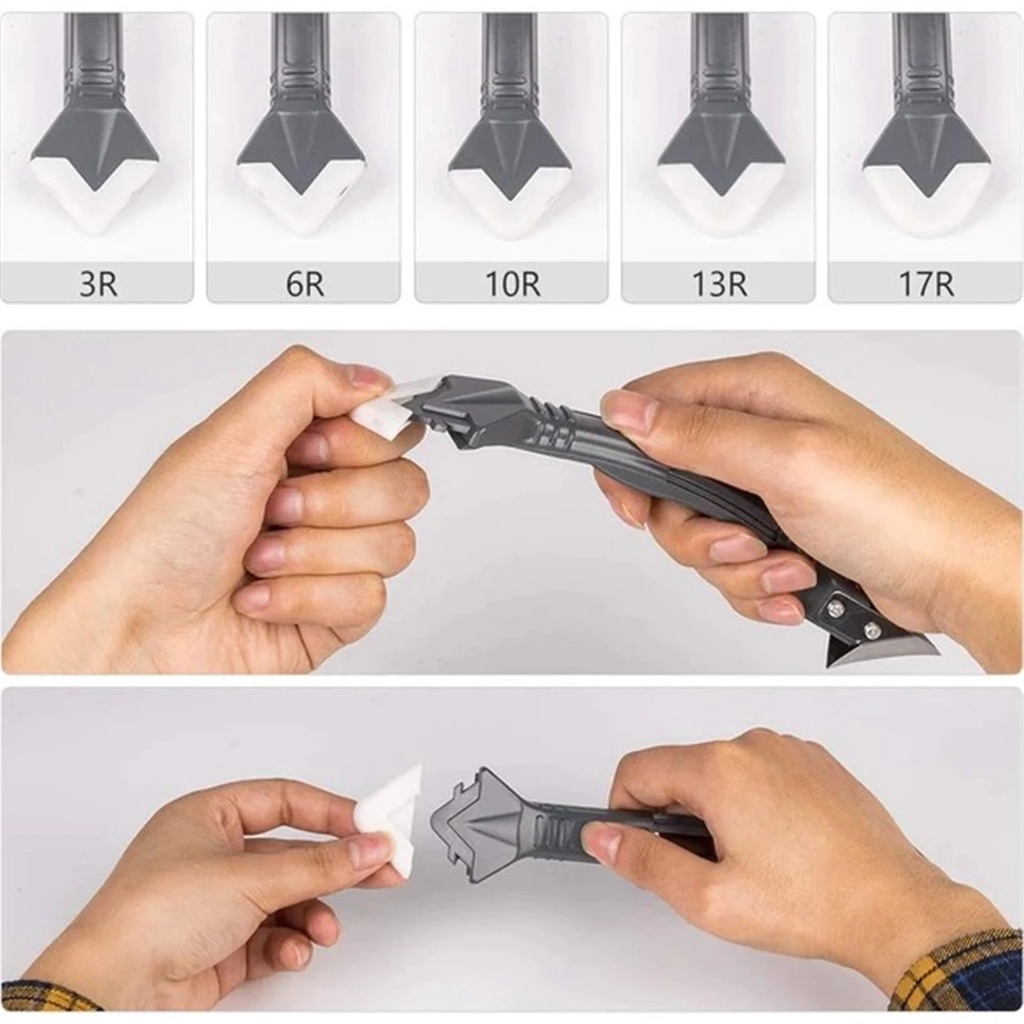 3R
6R
10R
13R
17R