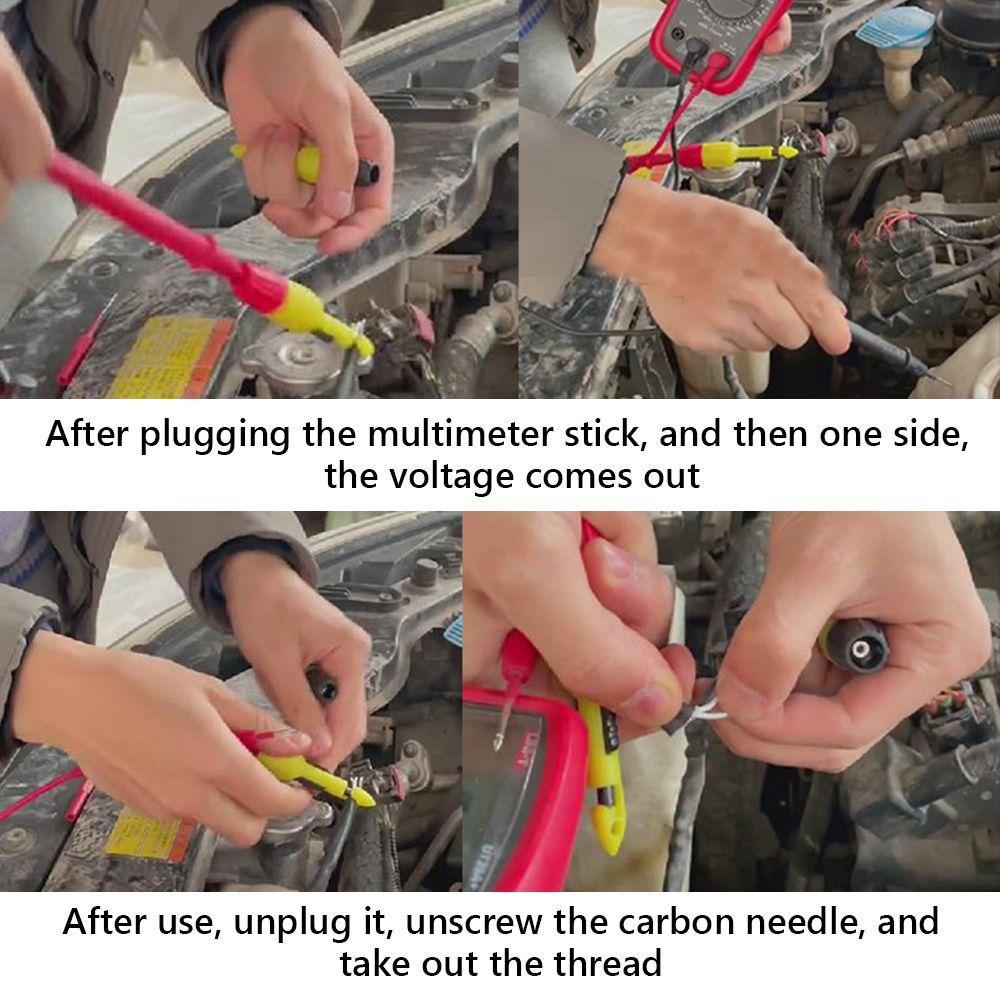 After plugging the multimeter stick, and then one side, the voltage comes out

After use, unplug it, unscrew the carbon needle, and take out the thread