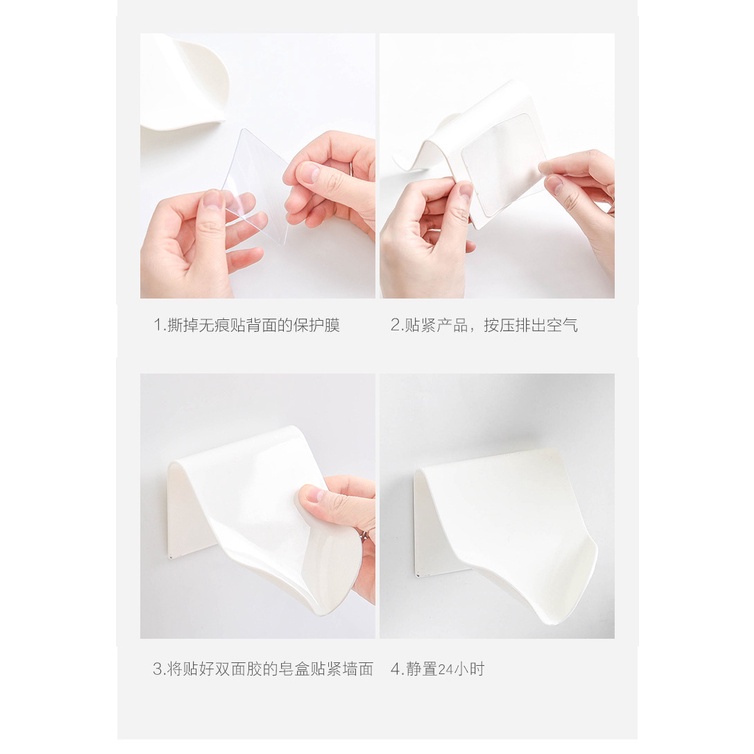 1.撕掉无痕贴背面的保护膜

2.贴紧产品，按压排出空气

3.将贴好双面胶的皂盒贴紧墙面

4.静置24小时