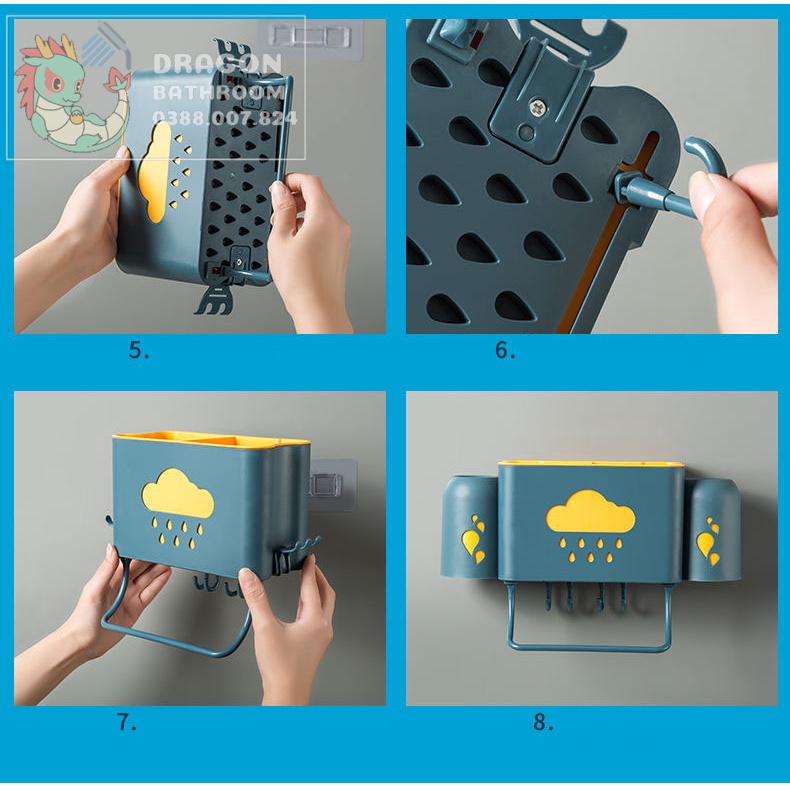 DRAGON
BATHROOM
0388.007.824

5.

6.

7.

8.