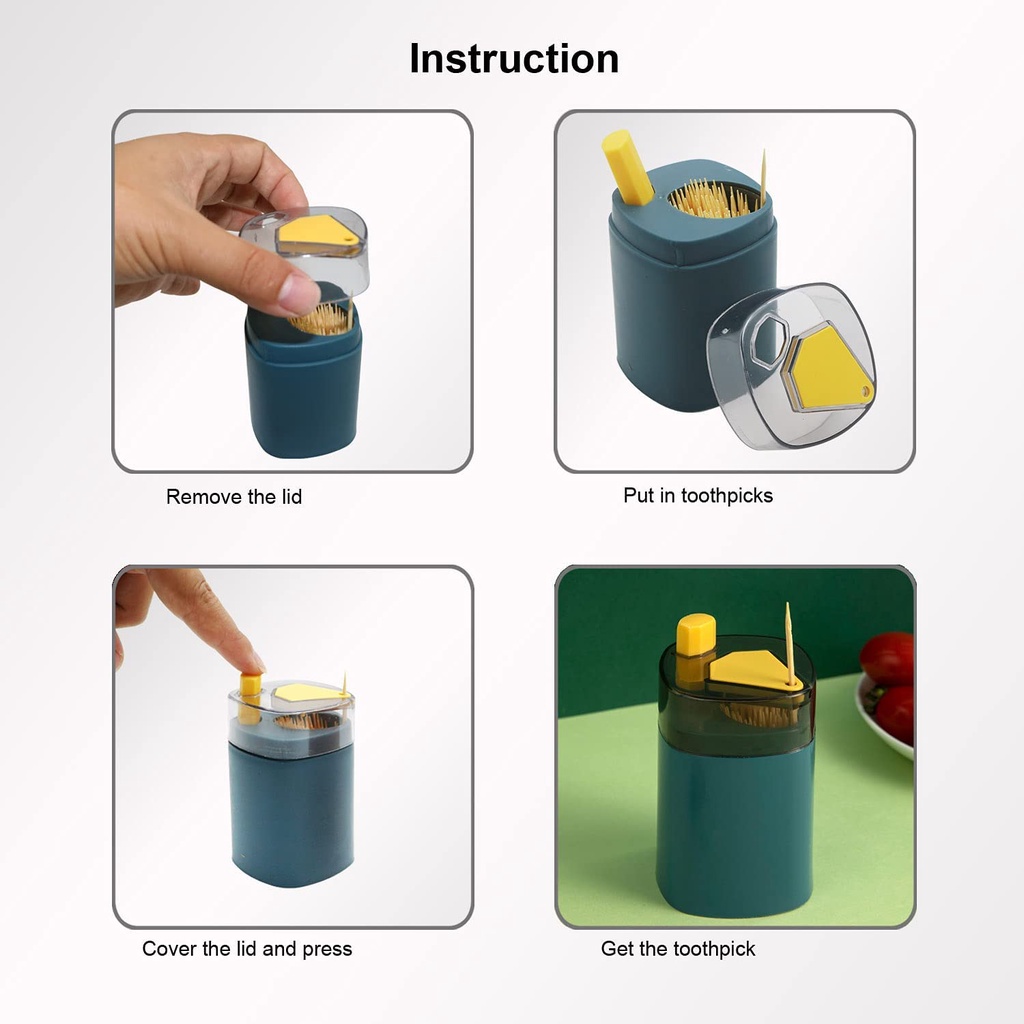 Instruction

Remove the lid

Put in toothpicks

Cover the lid and press

Get the toothpick