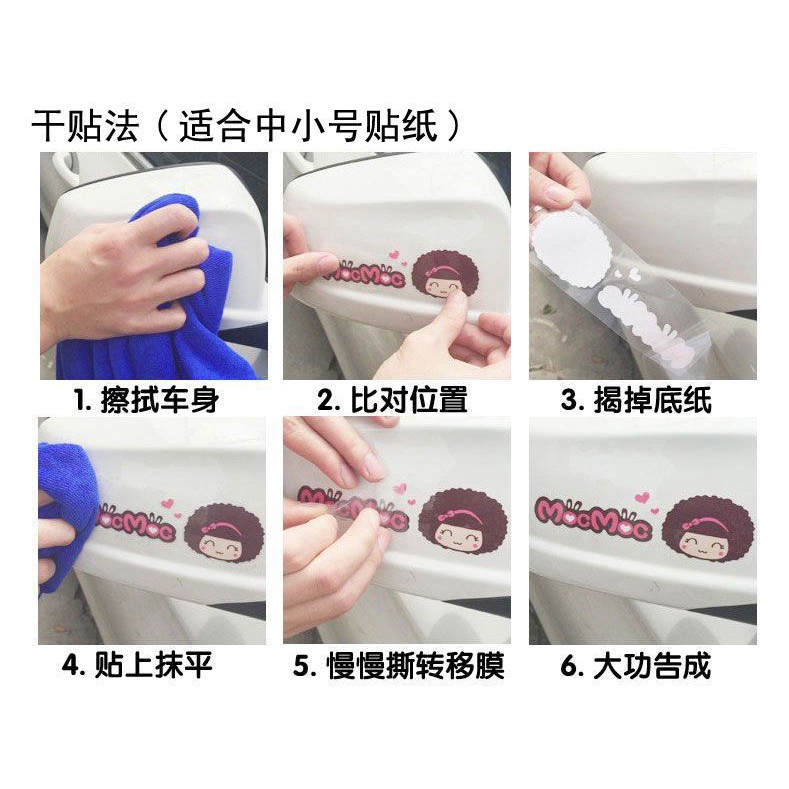 干贴法（适合中小号贴纸）

MocMoc

1. 擦拭车身

2. 比对位置

3. 揭掉底纸

MocMoc

MocMoc

MocMoc

4. 贴上抹平

5. 慢慢撕转移膜

6. 大功告成