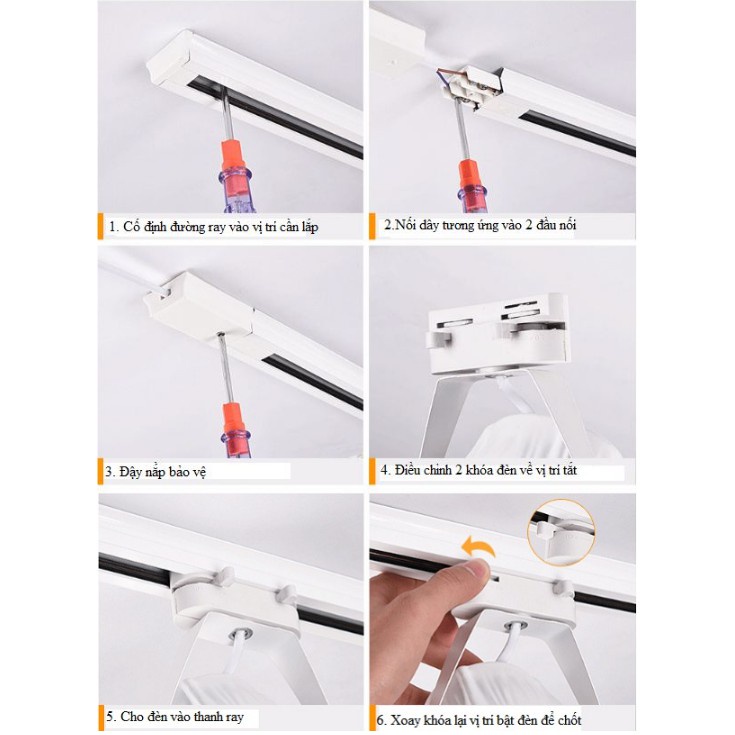 1. Cố định đường ray vào vị trí cần lắp

2.Nối dây tương ứng vào 2 đầu nối

3. Đậy nắp bảo vệ

4. Điều chỉnh 2 khóa đèn về vị trí tắt

5. Cho đèn vào thanh ray

6. Xoay khóa lại vị trí bật đèn để chốt