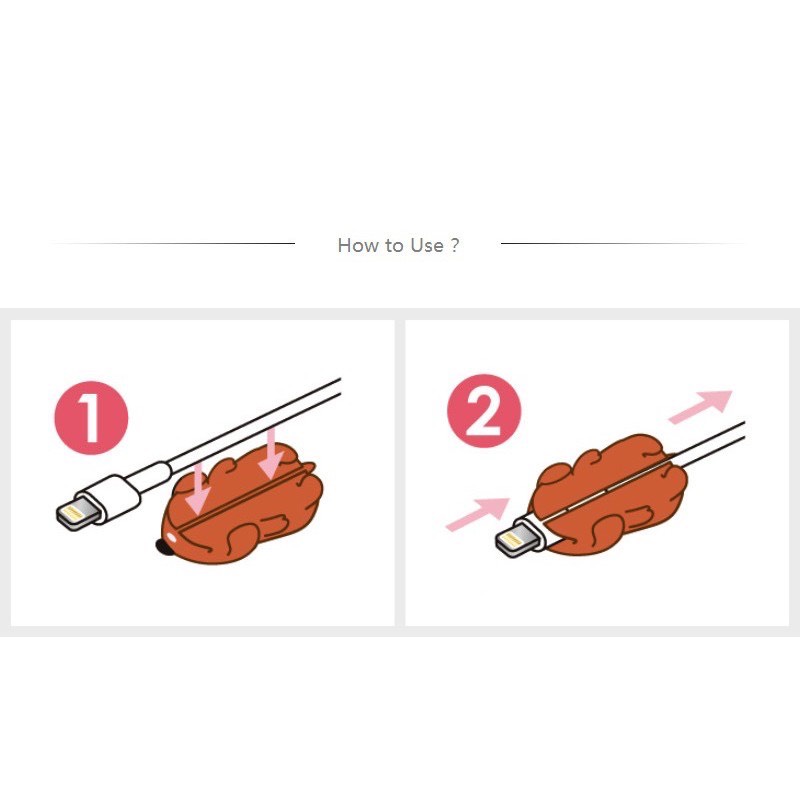 How to Use ?

1

2