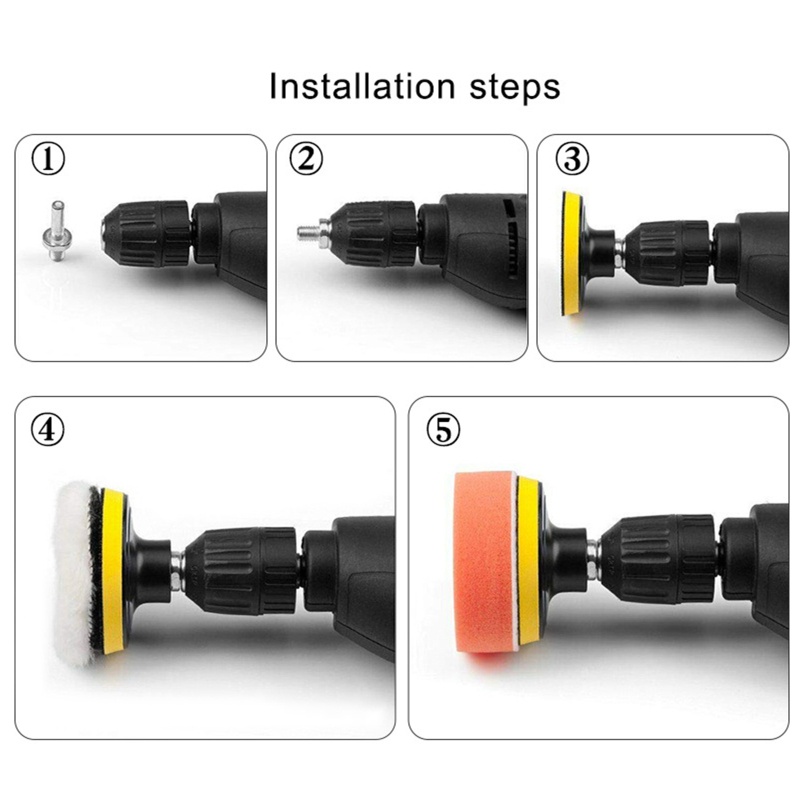 Installation steps

①

②

③

④

⑤