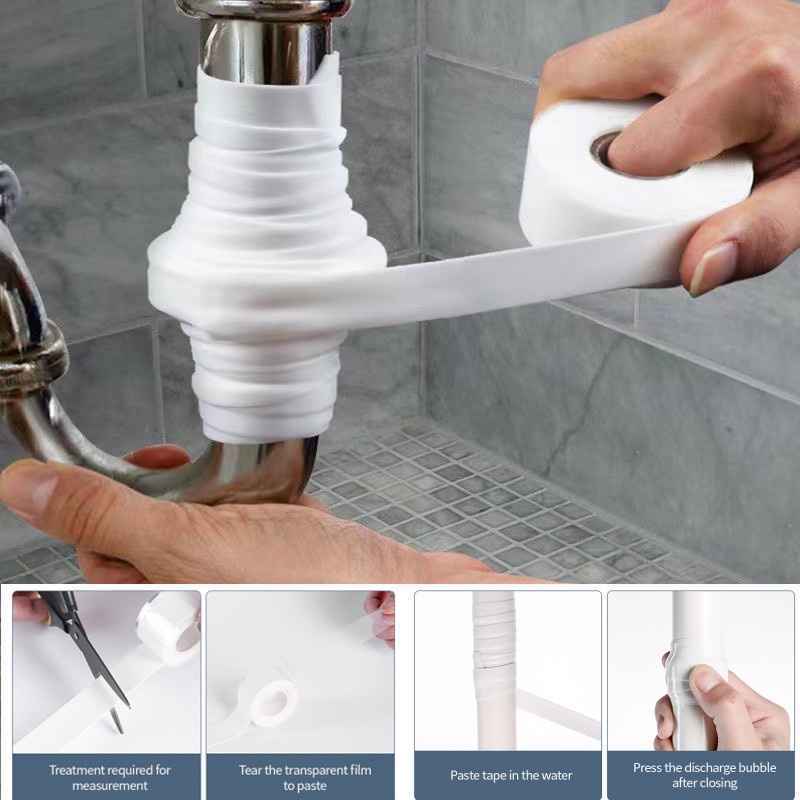 Treatment required for measurement

Tear the transparent film to paste

Paste tape in the water

Press the discharge bubble after closing