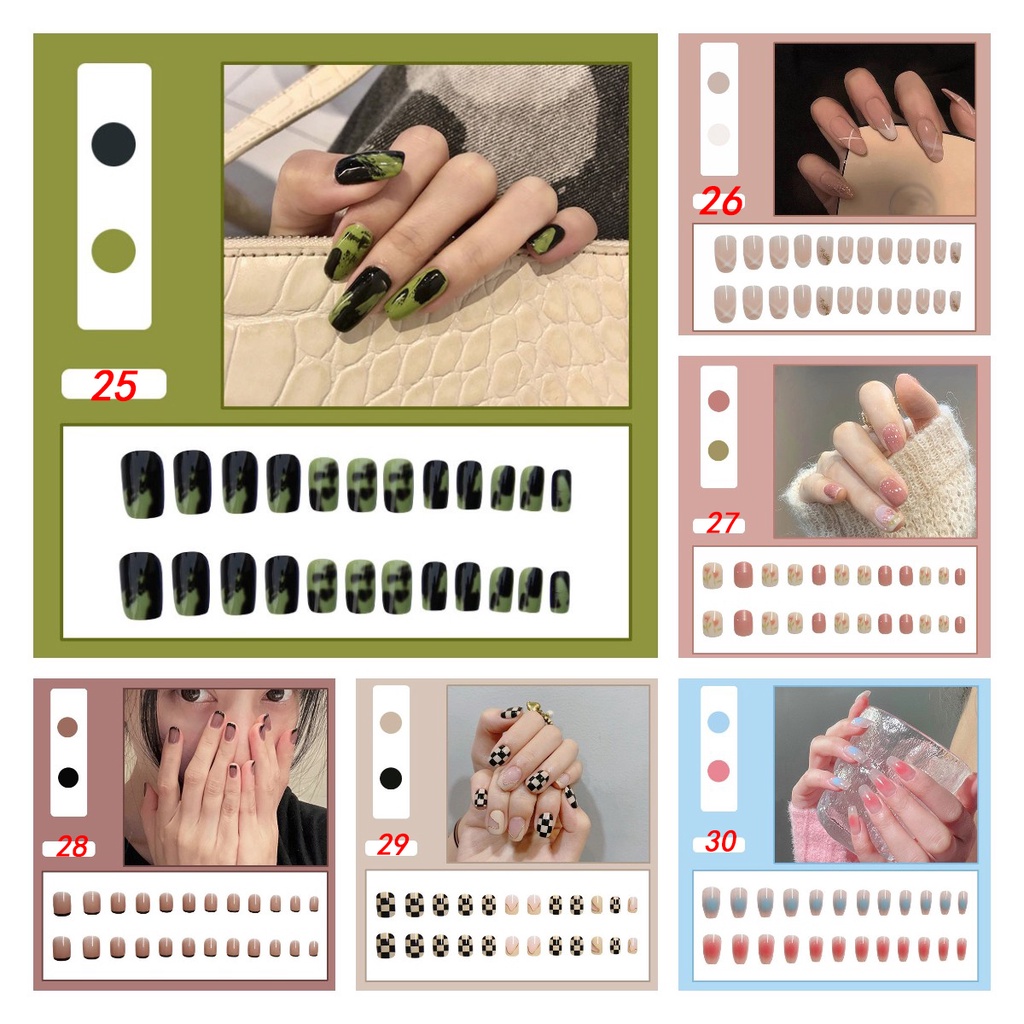 25

26

27

28

29

30