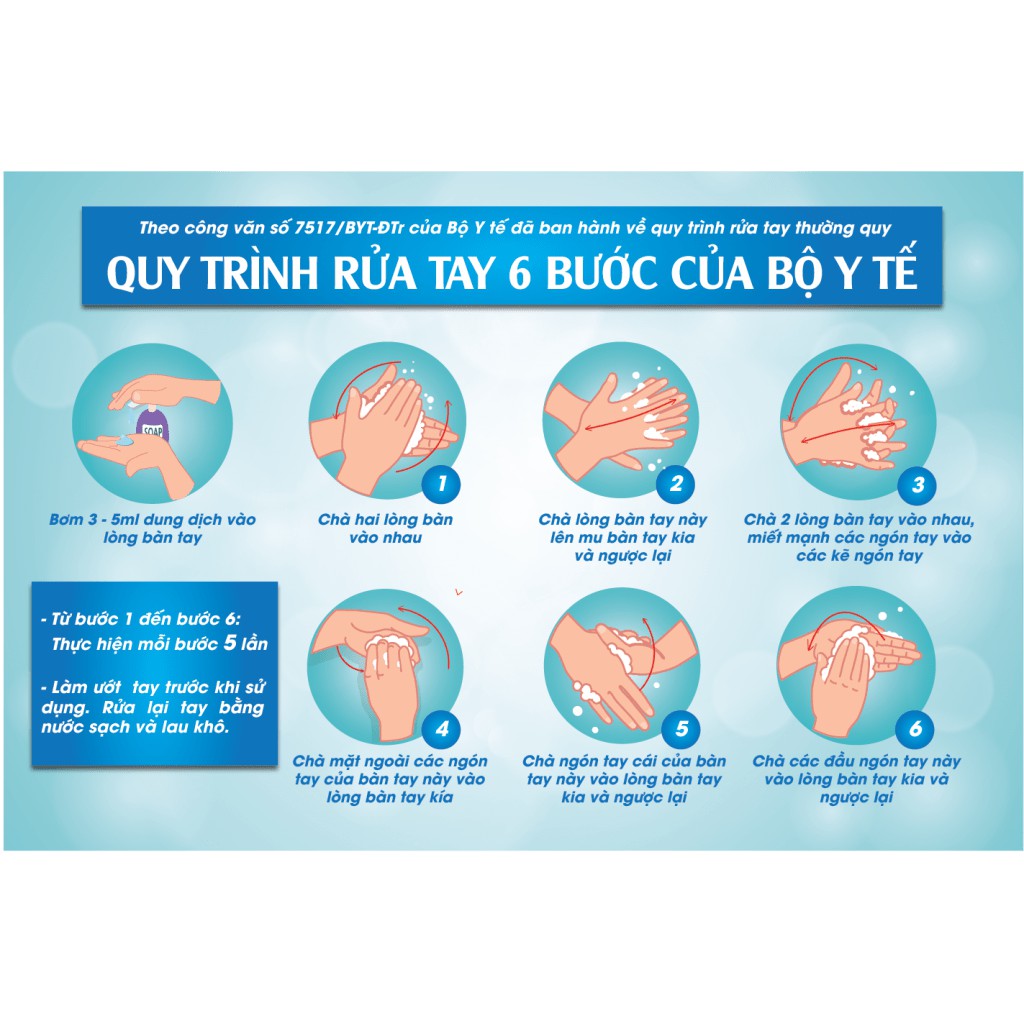 Theo công văn số 7517/BYT-ĐTr của Bộ Y tế đã ban hành về quy trình rửa tay thường quy

QUY TRÌNH RỬA TAY 6 BƯỚC CỦA BỘ Y TẾ

SOAP

Bơm 3 - 5ml dung dịch vào lòng bàn tay

1

Chà hai lòng bàn vào nhau

2

Chà lòng bàn tay này lên mu bàn tay kia và ngược lại

3

Chà 2 lòng bàn tay vào nhau, miết mạnh các ngón tay vào các kẽ ngón tay

- Từ bước 1 đến bước 6: Thực hiện mỗi bước 5 lần

- Làm ướt tay trước khi sử dụng. Rửa lại tay bằng nước sạch và lau khô.

4

Chà mặt ngoài các ngón tay của bàn tay này vào lòng bàn tay kía

5

Chà ngón tay cái của bàn tay này vào lòng bàn tay kia và ngược lại

6

Chà các đầu ngón tay này vào lòng bàn tay kia và ngược lại