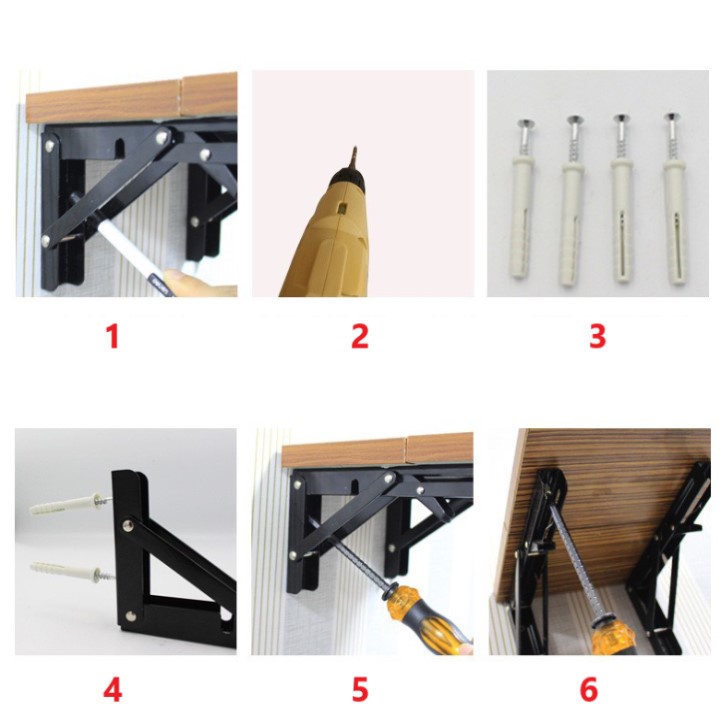 1

2

3

4

5

6