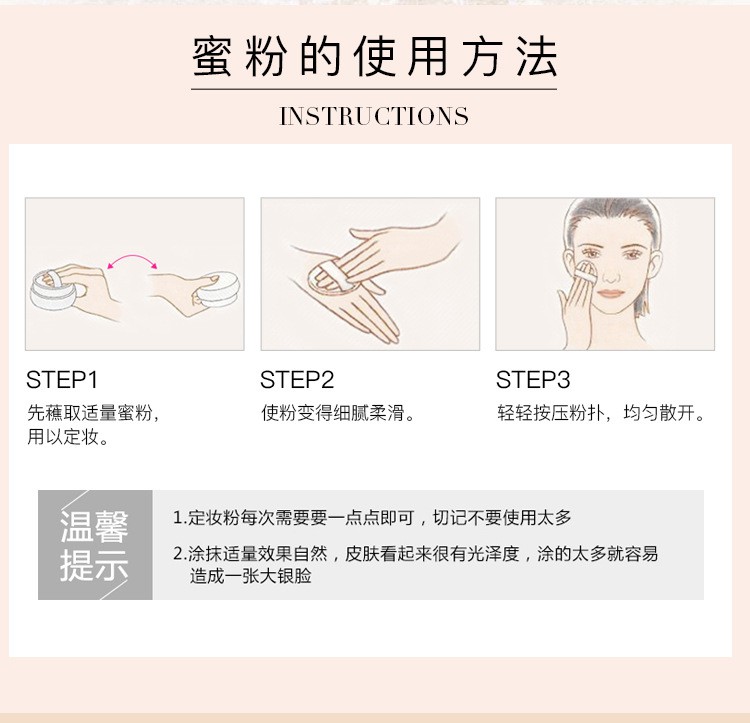 蜜粉的使用方法

INSTRUCTIONS

STEP1
先蘸取适量蜜粉，用以定妆。

STEP2
使粉变得细腻柔滑。

STEP3
轻轻按压粉扑，均匀散开。

温馨提示

1.定妆粉每次需要要一点点即可，切记不要使用太多

2.涂抹适量效果自然，皮肤看起来很有光泽度，涂的太多就容易造成一张大银脸