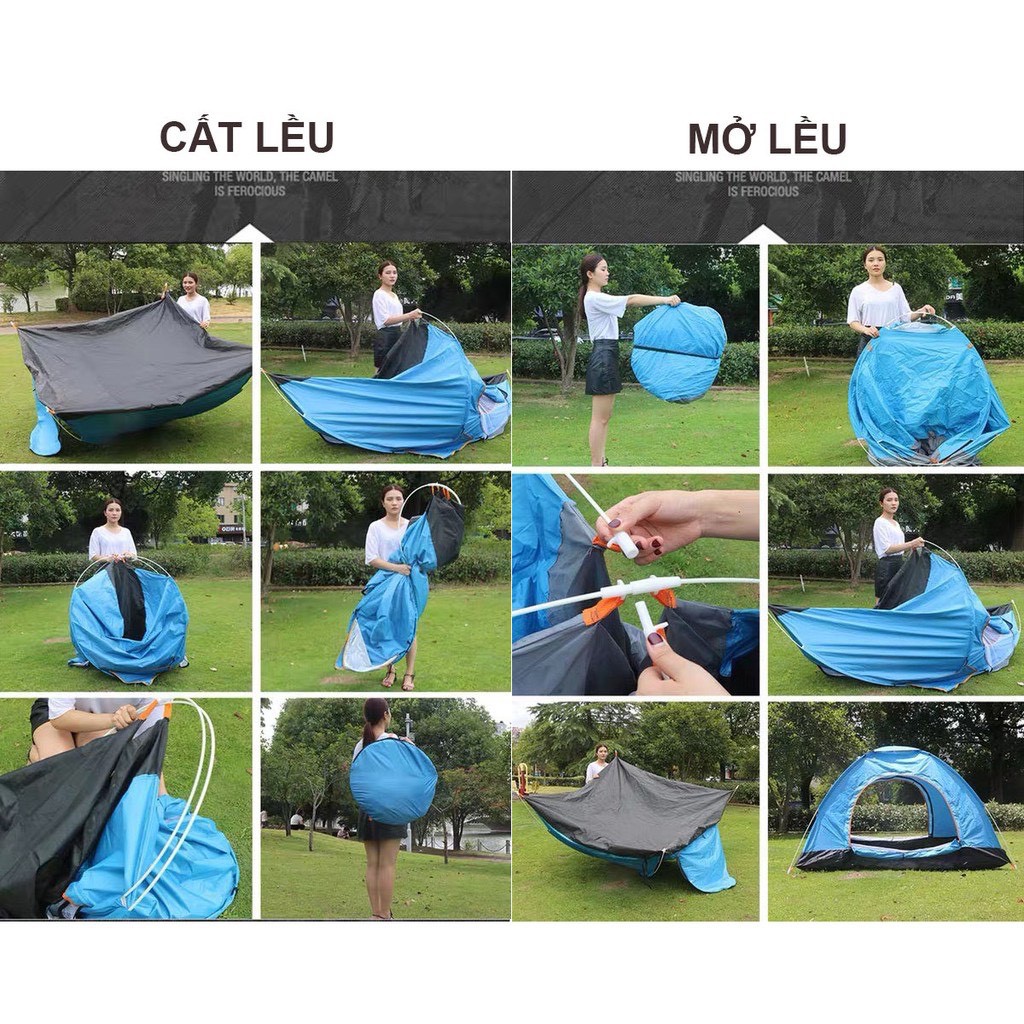 CẤT LỀU

SINGLING THE WORLD, THE CAMEL IS FEROCIOUS

MỞ LỀU

SINGLING THE WORLD, THE CAMEL IS FEROCIOUS