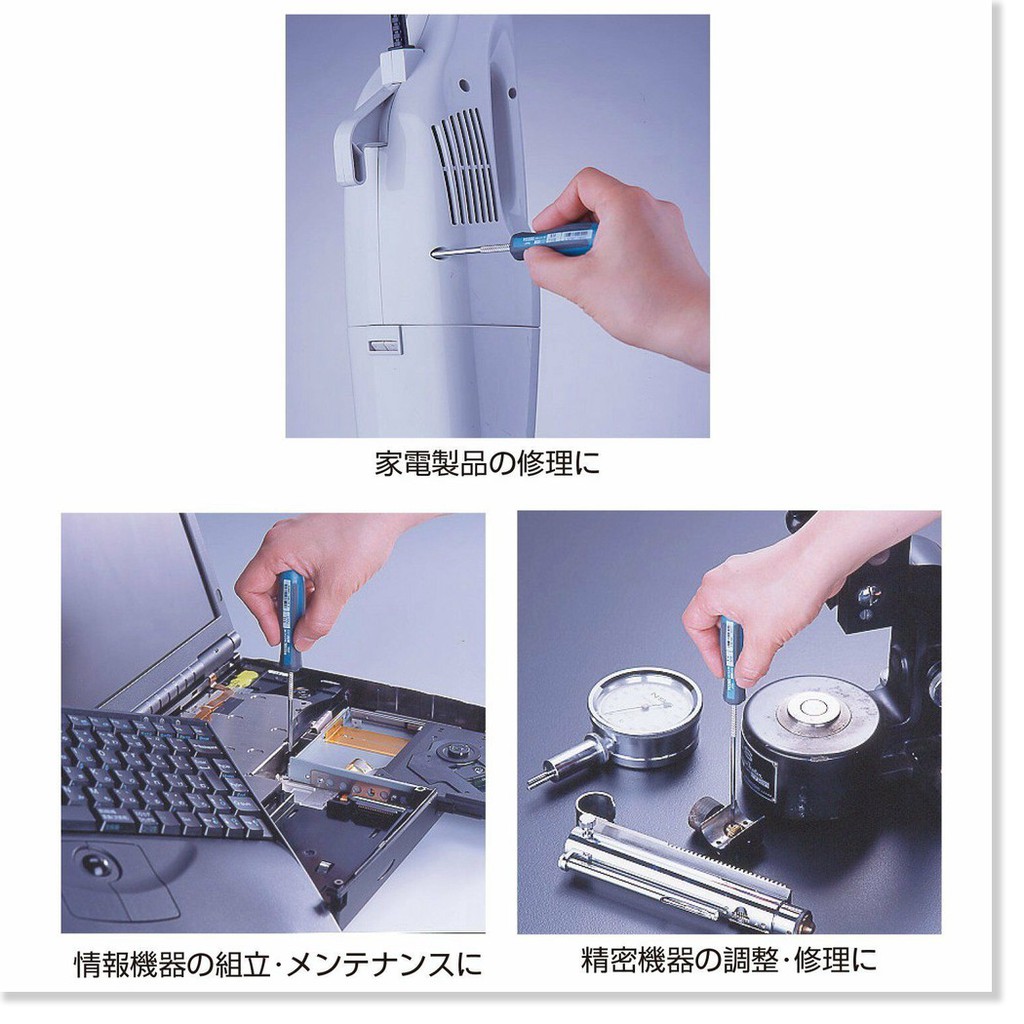 家電製品の修理に

情報機器の組立・メンテナンスに

精密機器の調整・修理に