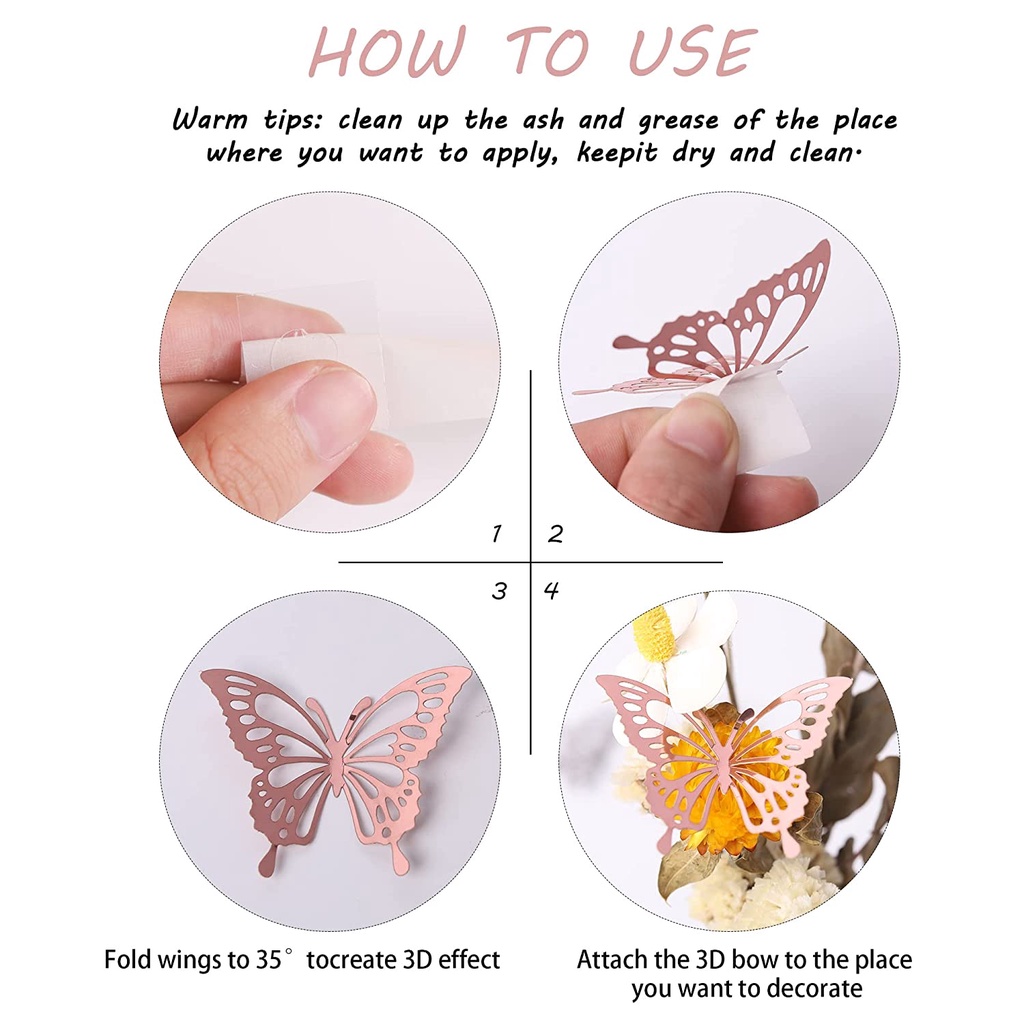 HOW TO USE

Warm tips: clean up the ash and grease of the place where you want to apply, keepit dry and clean.

1 2

3 4

Fold wings to 35° tocreate 3D effect

Attach the 3D bow to the place you want to decorate