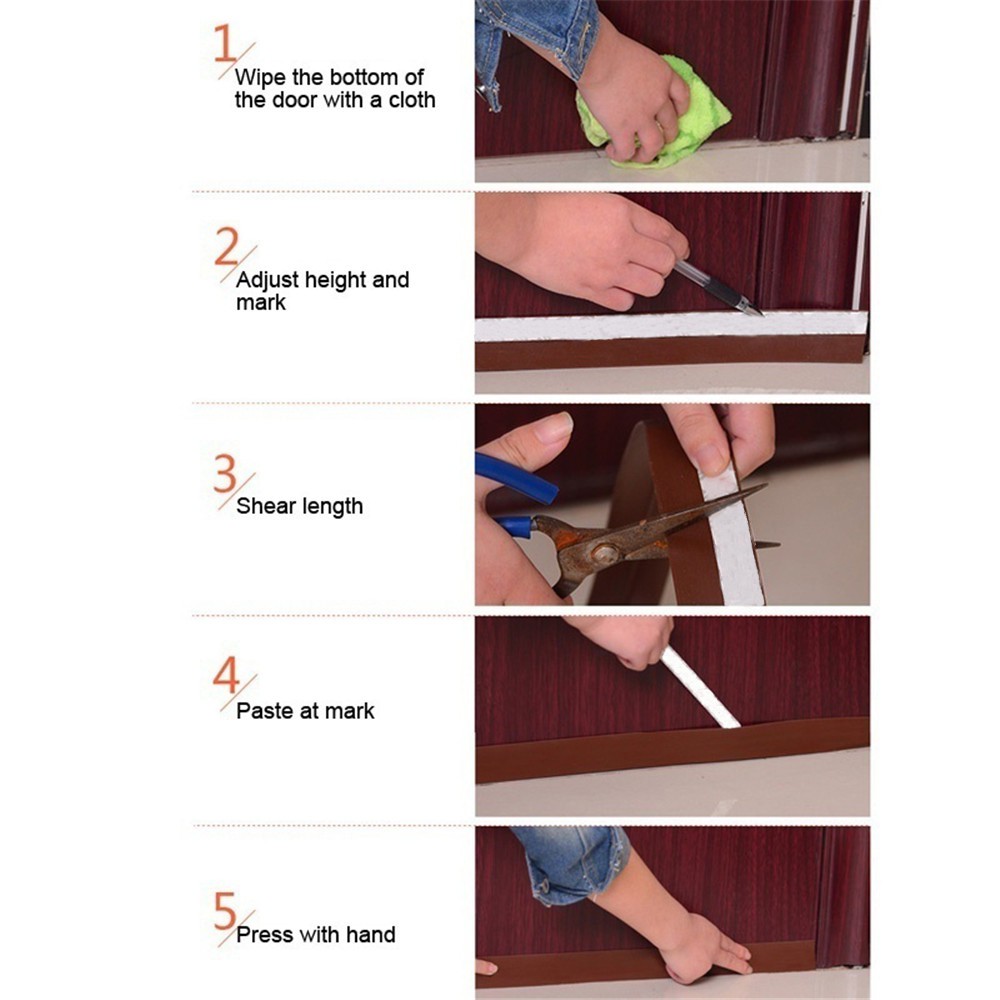 1
Wipe the bottom of the door with a cloth

2
Adjust height and mark

3
Shear length

4
Paste at mark

5
Press with hand