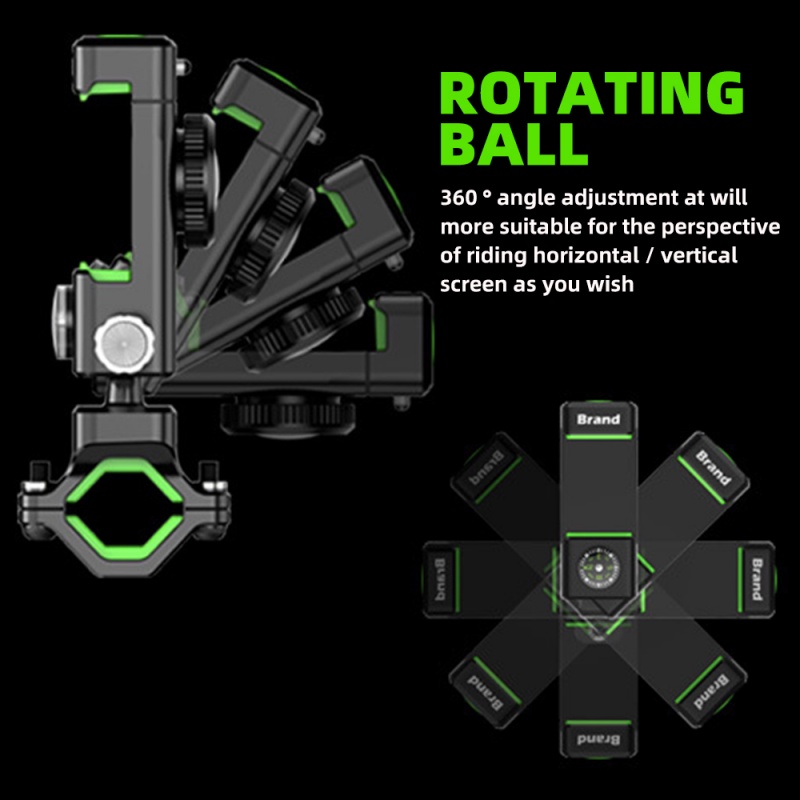 ROTATING BALL

360 ° angle adjustment at will more suitable for the perspective of riding horizontal / vertical screen as you wish

Brand
Brand
Brand
Brand
Brand
Brand
Brand
Brand