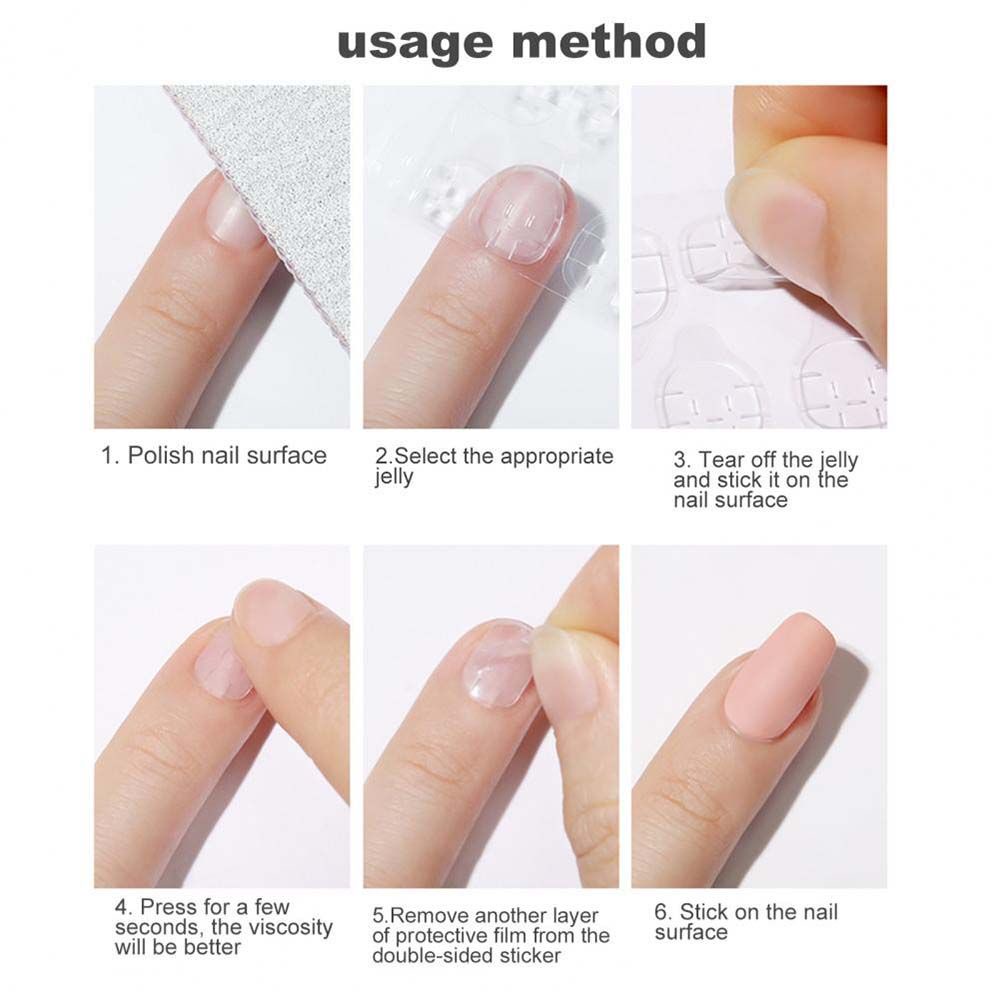 usage method

1. Polish nail surface

2.Select the appropriate jelly

3. Tear off the jelly and stick it on the nail surface

4. Press for a few seconds, the viscosity will be better

5.Remove another layer of protective film from the double-sided sticker

6. Stick on the nail surface