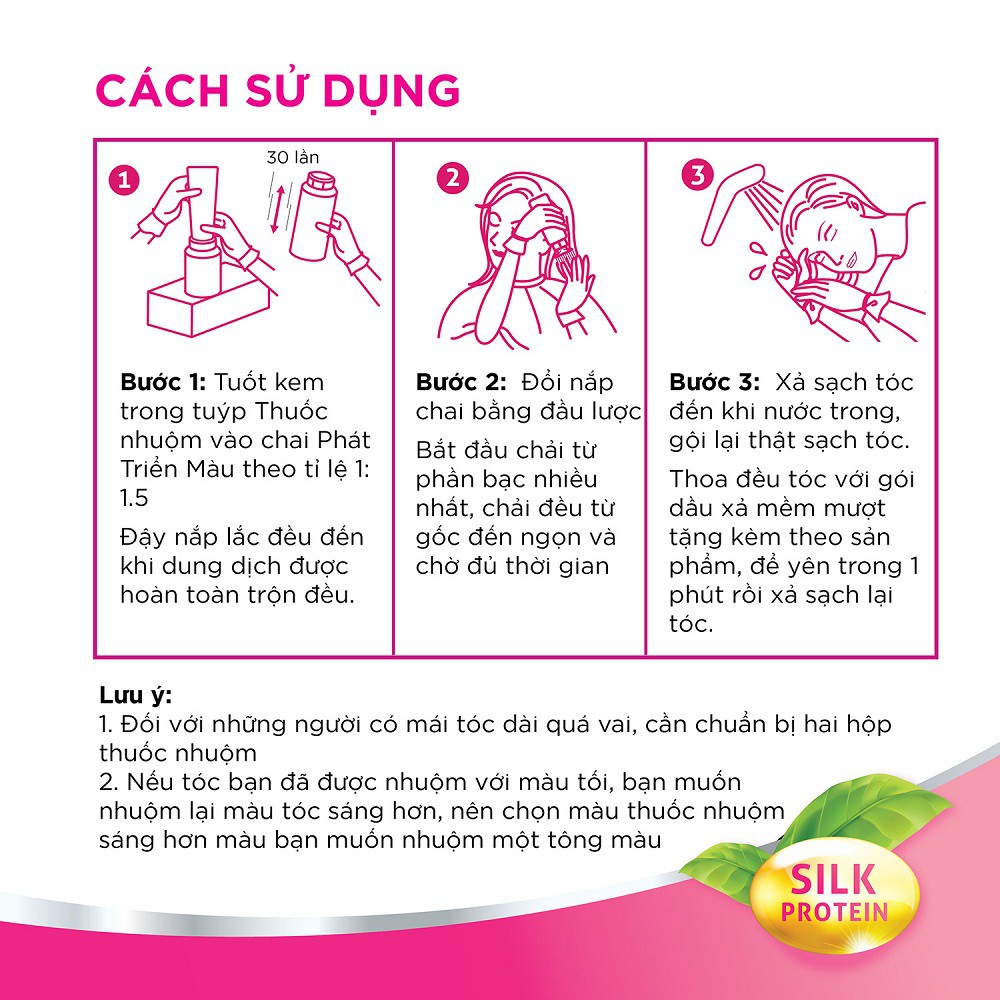 CÁCH SỬ DỤNG

1

30 lần

Bước 1: Tuốt kem trong tuýp Thuốc nhuộm vào chai Phát Triển Màu theo tỉ lệ 1: 1.5

Đậy nắp lắc đều đến khi dung dịch được hoàn toàn trộn đều.

2

Bước 2: Đổi nắp chai bằng đầu lược

Bắt đầu chải từ phần bạc nhiều nhất, chải đều từ gốc đến ngọn và chờ đủ thời gian

3

Bước 3: Xả sạch tóc đến khi nước trong, gội lại thật sạch tóc.

Thoa đều tóc với gói dầu xả mềm mượt tặng kèm theo sản phẩm, để yên trong 1 phút rồi xả sạch lại tóc.

Lưu ý:
1. Đối với những người có mái tóc dài quá vai, cần chuẩn bị hai hộp thuốc nhuộm
2. Nếu tóc bạn đã được nhuộm với màu tối, bạn muốn nhuộm lại màu tóc sáng hơn, nên chọn màu thuốc nhuộm sáng hơn màu bạn muốn nhuộm một tông màu

SILK PROTEIN