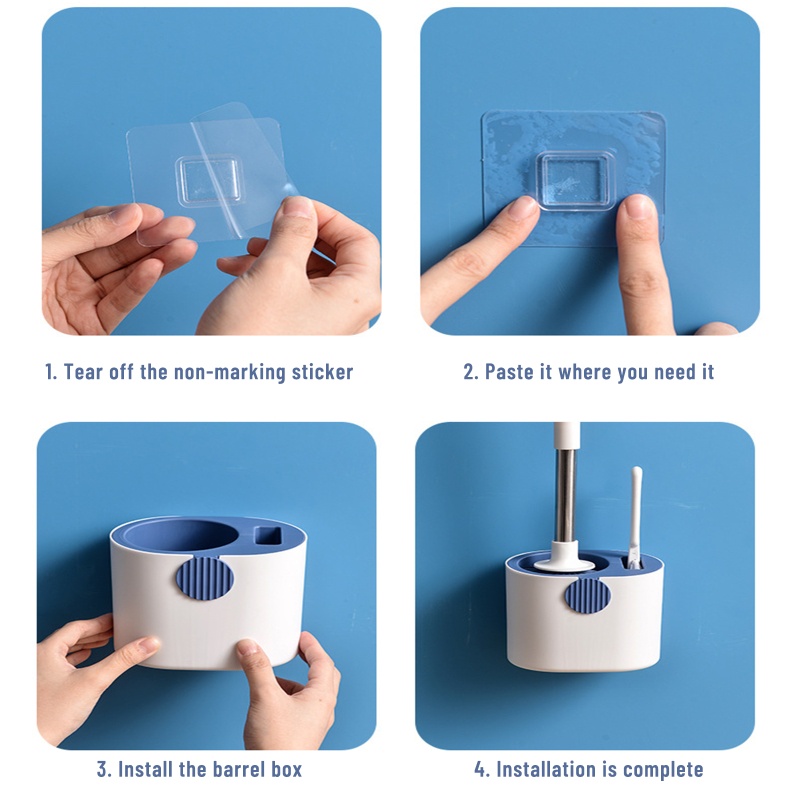 1. Tear off the non-marking sticker

2. Paste it where you need it

3. Install the barrel box

4. Installation is complete