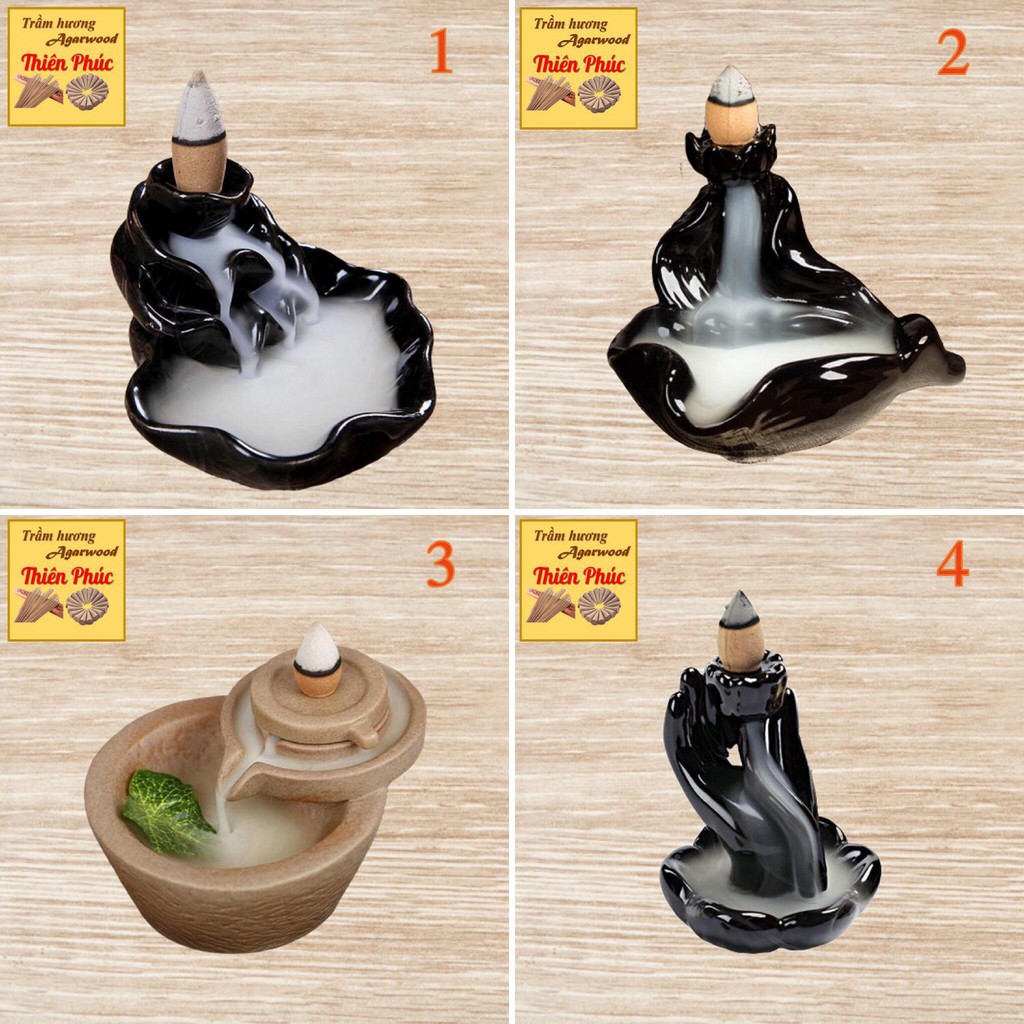 Trầm hương
Agarwood
Thiên Phúc

1

Trầm hương
Agarwood
Thiên Phúc

2

Trầm hương
Agarwood
Thiên Phúc

3

Trầm hương
Agarwood
Thiên Phúc

4