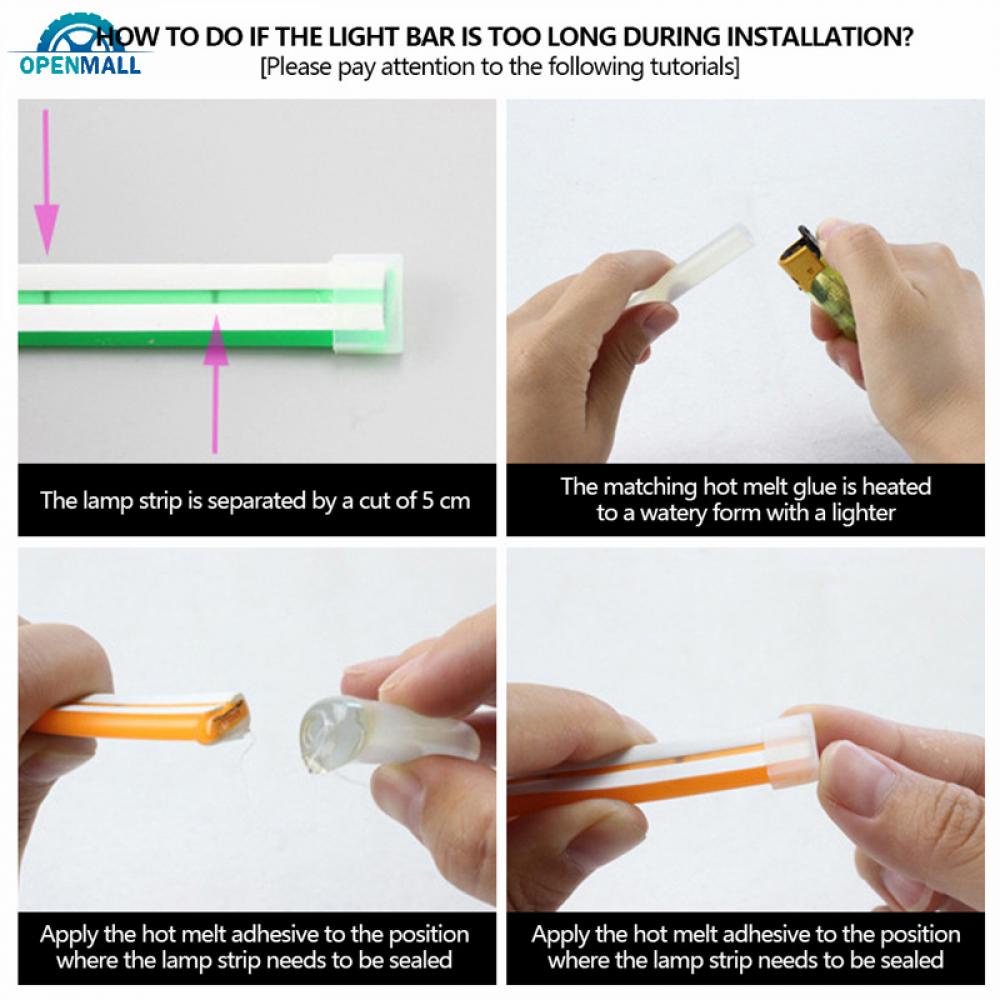 OPENMALL

HOW TO DO IF THE LIGHT BAR IS TOO LONG DURING INSTALLATION?
[Please pay attention to the following tutorials]

The lamp strip is separated by a cut of 5 cm

The matching hot melt glue is heated to a watery form with a lighter

Apply the hot melt adhesive to the position where the lamp strip needs to be sealed

Apply the hot melt adhesive to the position where the lamp strip needs to be sealed