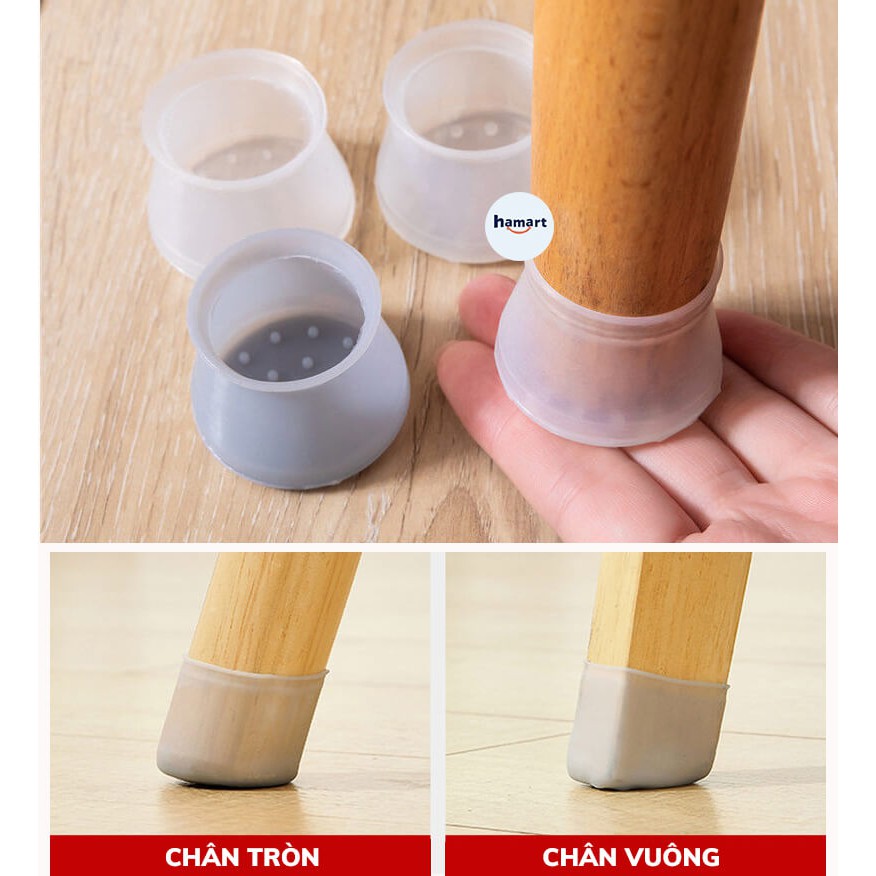 hamart

CHÂN TRÒN

CHÂN VUÔNG