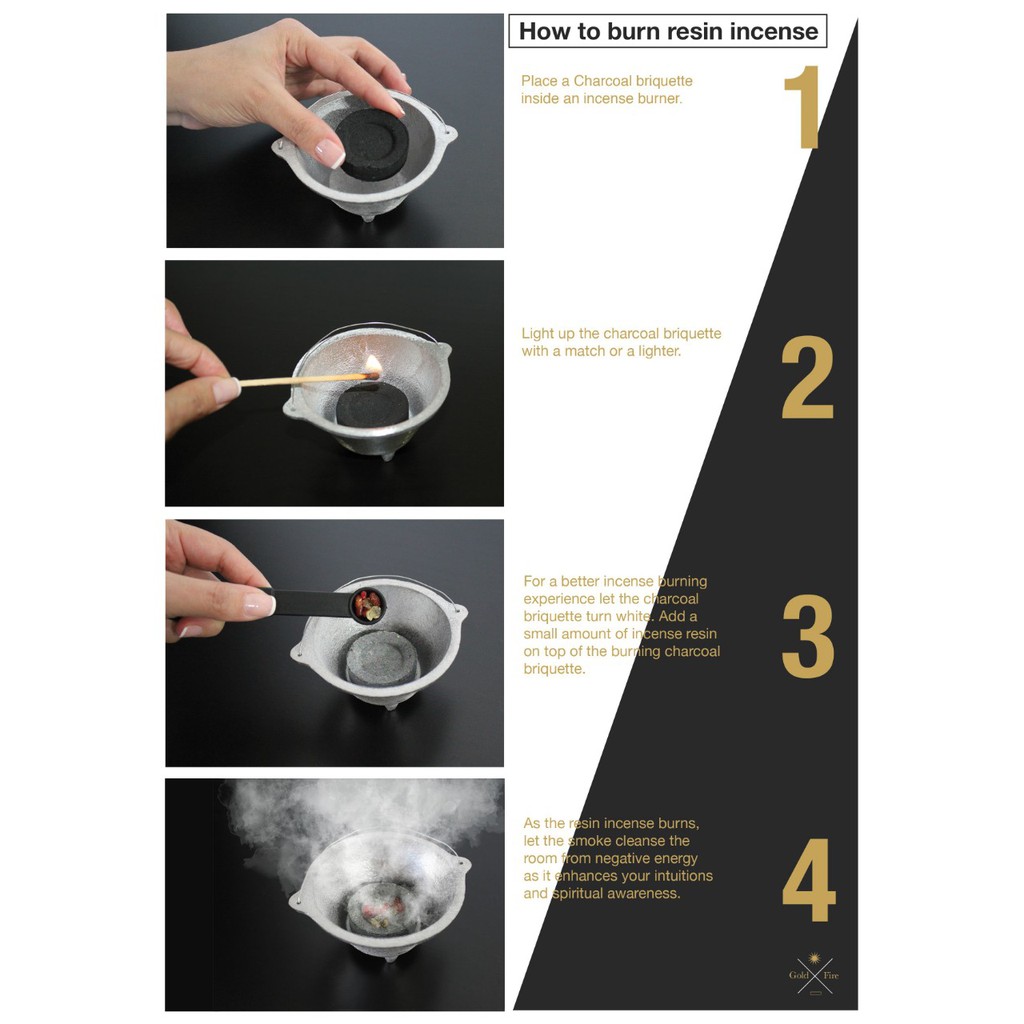 How to burn resin incense

Place a Charcoal briquette inside an incense burner.

1

Light up the charcoal briquette with a match or a lighter.

2

For a better incense burning experience let the charcoal briquette turn white. Add a small amount of incense resin on top of the burning charcoal briquette.

3

As the resin incense burns, let the smoke cleanse the room from negative energy as it enhances your intuitions and spiritual awareness.

4

Gold Fire