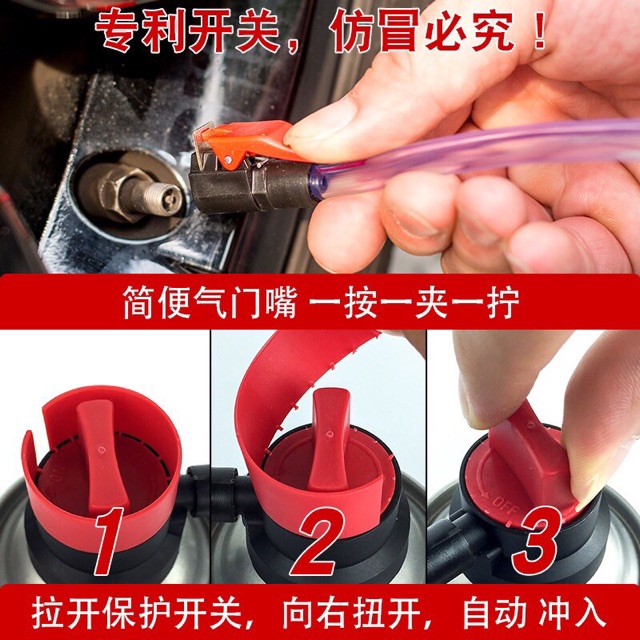 专利开关，仿冒必究！

简便气门嘴 一按一夹一拧

1

2

OFF

3

拉开保护开关，向右扭开，自动 冲入