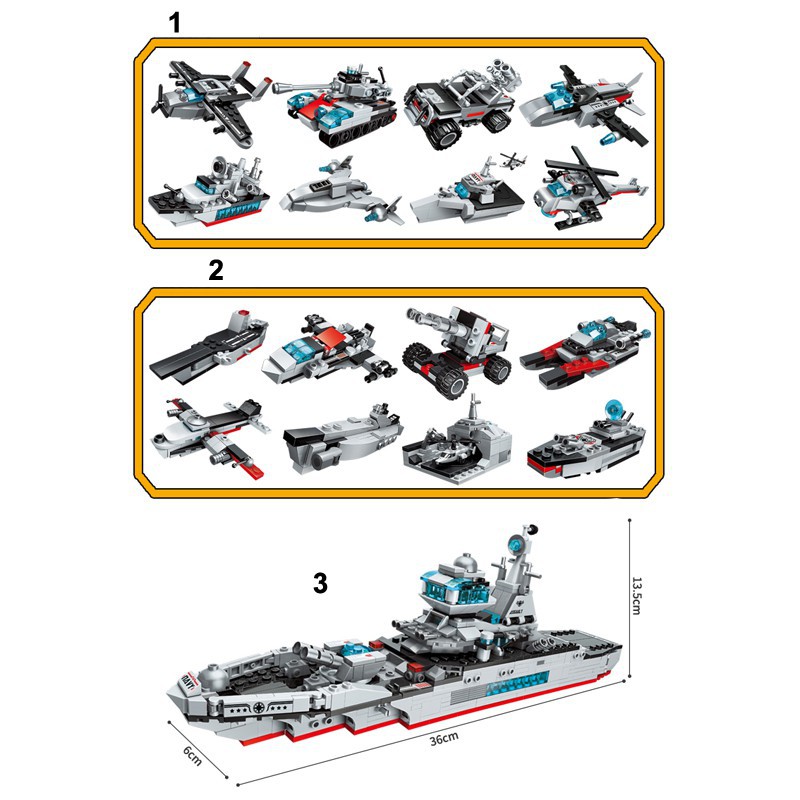 1

2

3

13.5cm

36cm

6cm