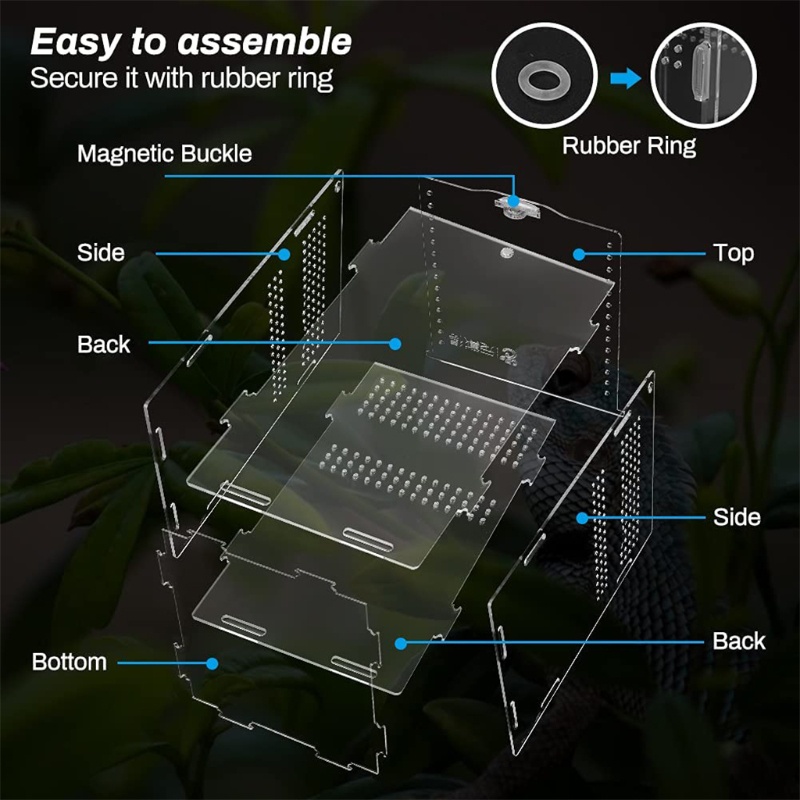 Easy to assemble
Secure it with rubber ring

Rubber Ring

Magnetic Buckle

Side

Top

Back

Side

Back

Bottom