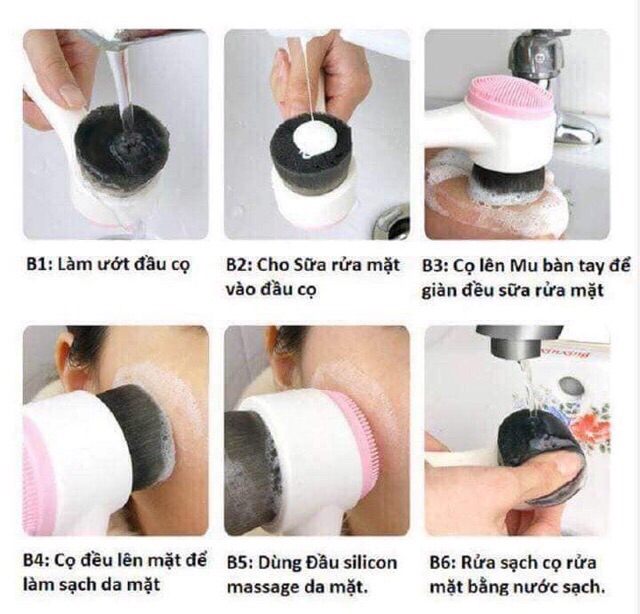 B1: Làm ướt đầu cọ

B2: Cho Sữa rửa mặt vào đầu cọ

B3: Cọ lên Mu bàn tay để giàn đều sữa rửa mặt

B4: Cọ đều lên mặt để làm sạch da mặt

B5: Dùng Đầu silicon massage da mặt.

B6: Rửa sạch cọ rửa mặt bằng nước sạch.