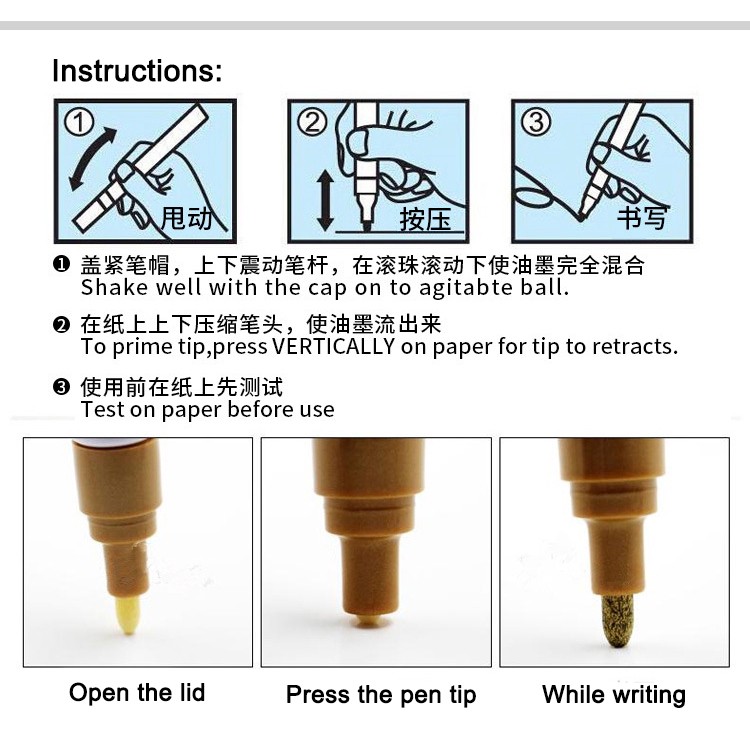 Instructions:

①
甩动

②
按压

③
书写

❶ 盖紧笔帽，上下震动笔杆，在滚珠滚动下使油墨完全混合
Shake well with the cap on to agitabte ball.

❷ 在纸上上下压缩笔头，使油墨流出来
To prime tip,press VERTICALLY on paper for tip to retracts.

❸ 使用前在纸上先测试
Test on paper before use

Open the lid

Press the pen tip

While writing