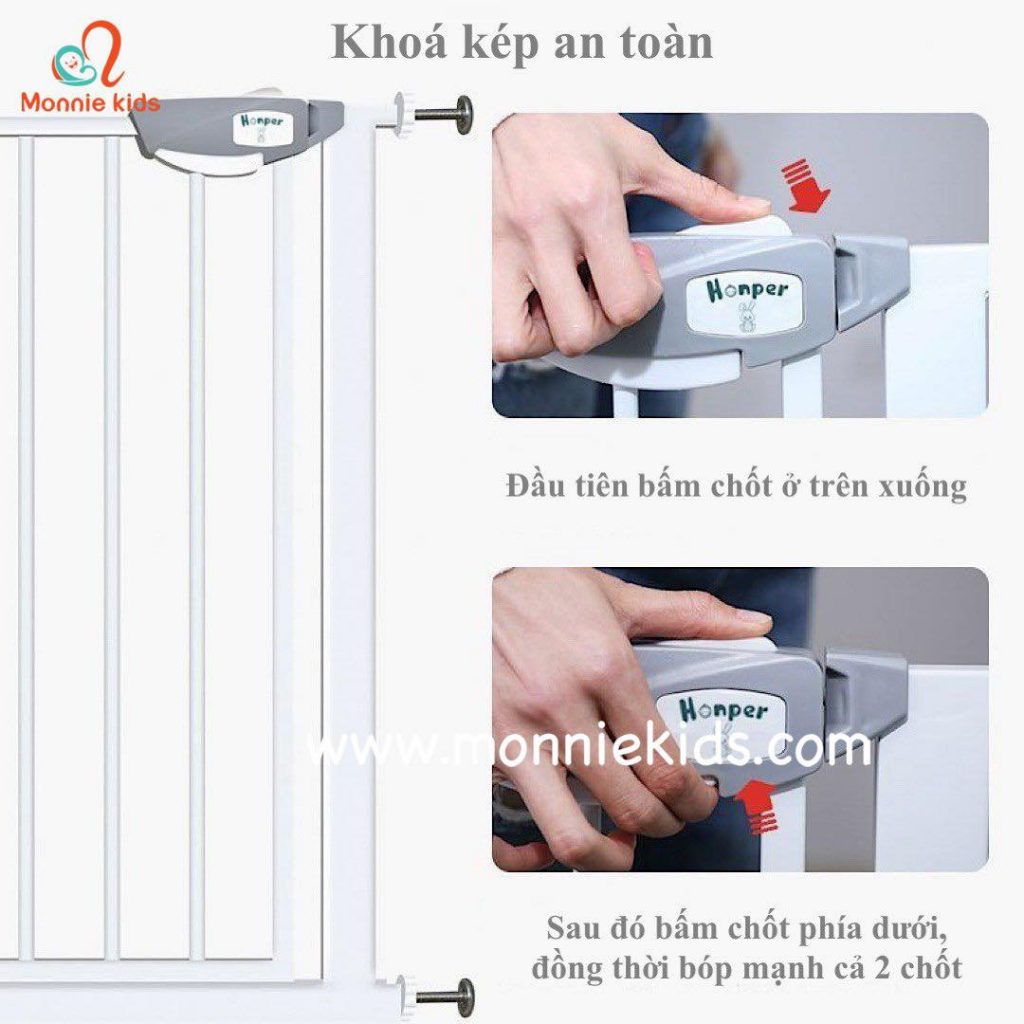 Monnie kids

Khoá kép an toàn

Honper

Honper

Đầu tiên bấm chốt ở trên xuống

Honper

www.monniekids.com

Sau đó bấm chốt phía dưới, đồng thời bóp mạnh cả 2 chốt