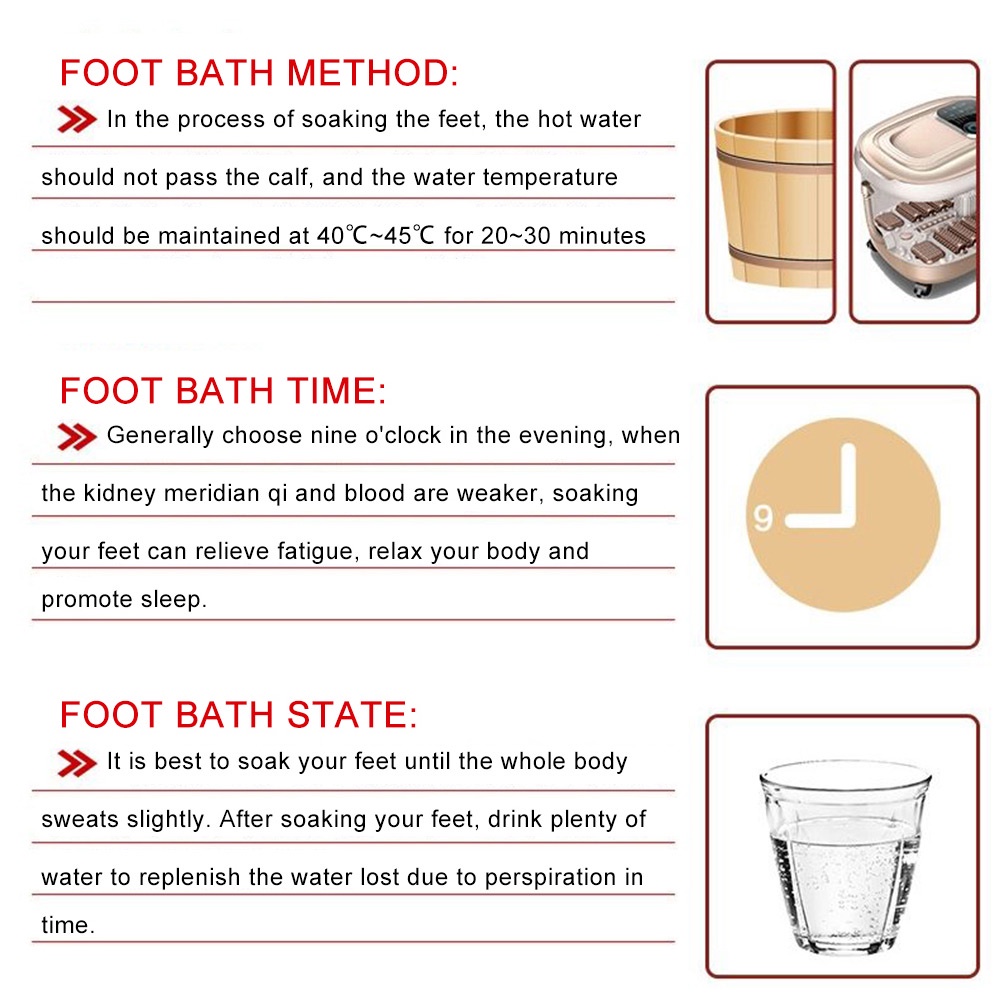 FOOT BATH METHOD:

In the process of soaking the feet, the hot water should not pass the calf, and the water temperature should be maintained at 40℃~45℃ for 20~30 minutes

FOOT BATH TIME:

Generally choose nine o'clock in the evening, when the kidney meridian qi and blood are weaker, soaking your feet can relieve fatigue, relax your body and promote sleep.

9

FOOT BATH STATE:

It is best to soak your feet until the whole body sweats slightly. After soaking your feet, drink plenty of water to replenish the water lost due to perspiration in time.