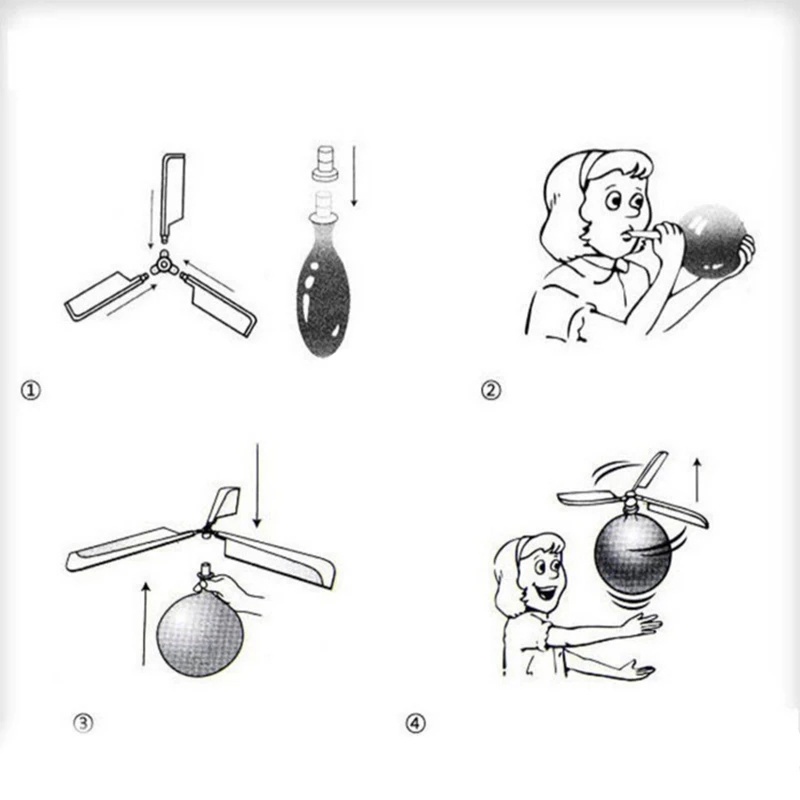 ①

②

③

④