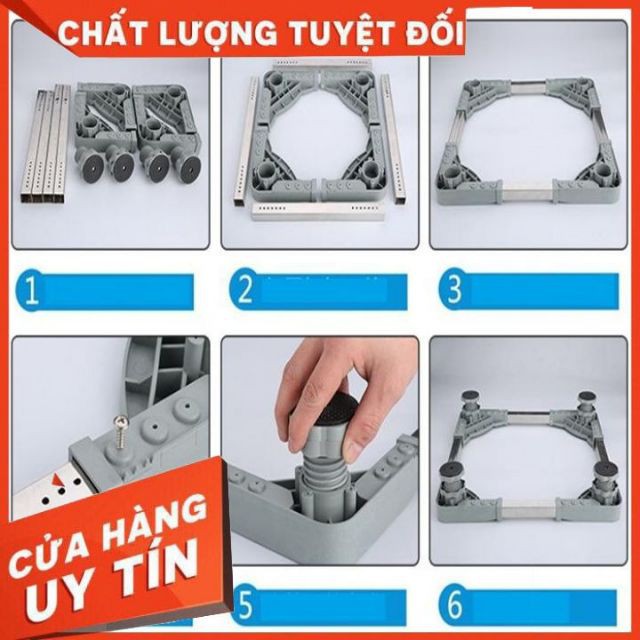 CHẤT LƯỢNG TUYỆT ĐỐI

1

2

3

CỬA HÀNG UY TÍN

5

6