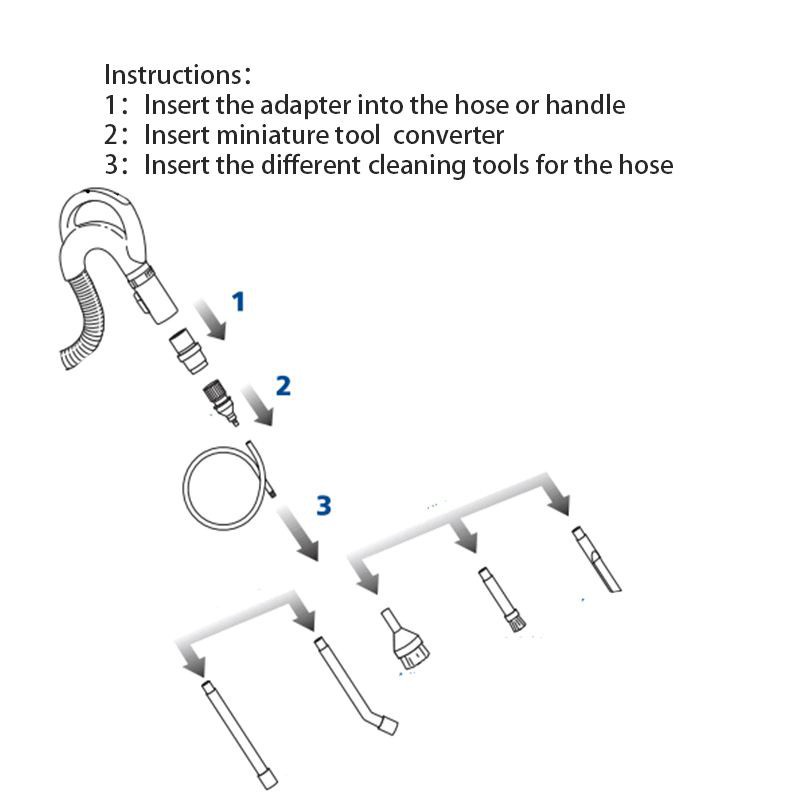 Instructions:
1: Insert the adapter into the hose or handle
2: Insert miniature tool converter
3: Insert the different cleaning tools for the hose

1

2

3