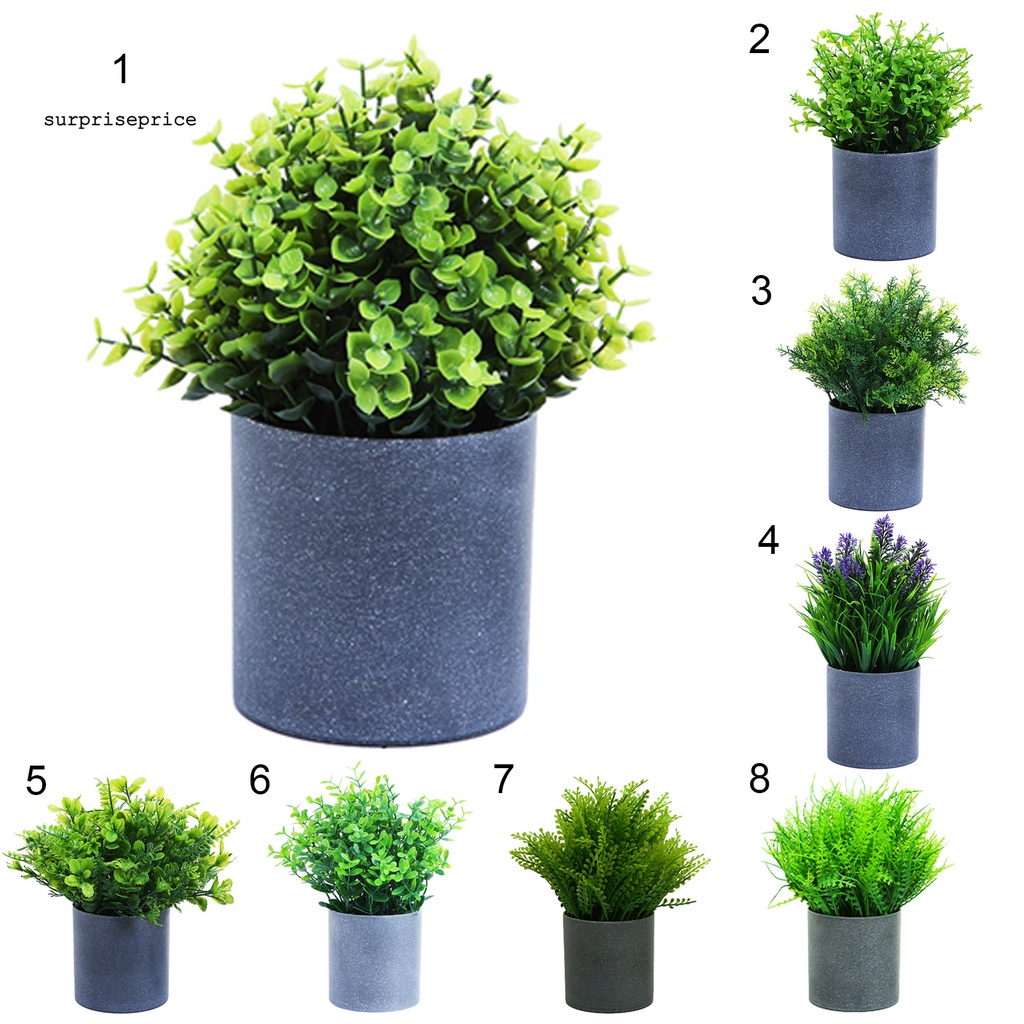 1
surpriseprice
2
3
4
5
6
7
8