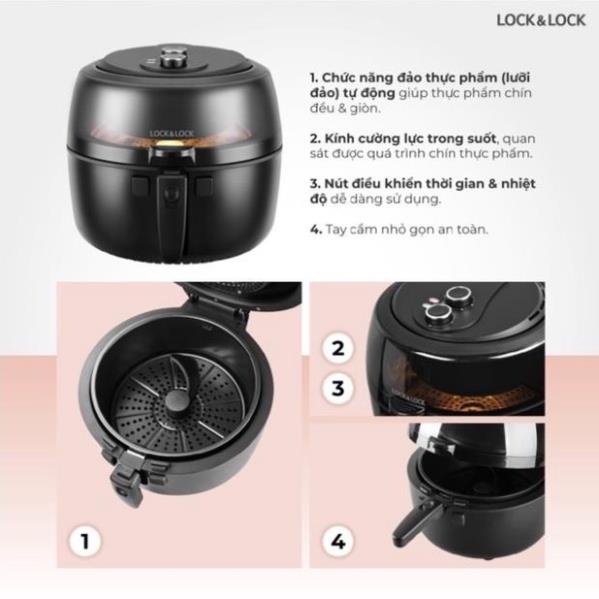 LOCK&LOCK

LOCK&LOCK

1. Chức năng đảo thực phẩm (lưỡi đảo) tự động giúp thực phẩm chín đều & giòn.

2. Kính cường lực trong suốt, quan sát được quá trình chín thực phẩm.

3. Nút điều khiển thời gian & nhiệt độ dễ dàng sử dụng.

4. Tay cầm nhỏ gọn an toàn.

1

2

3

LOCK&LOCK

4