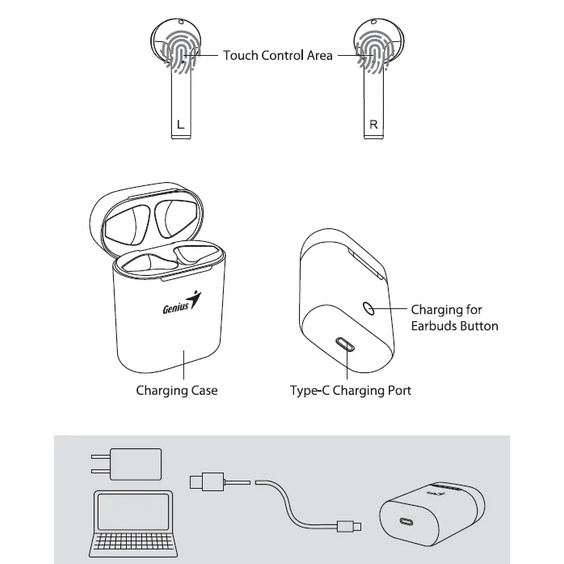 Touch Control Area

L

R

Genius

Charging Case

Charging for Earbuds Button

Type-C Charging Port