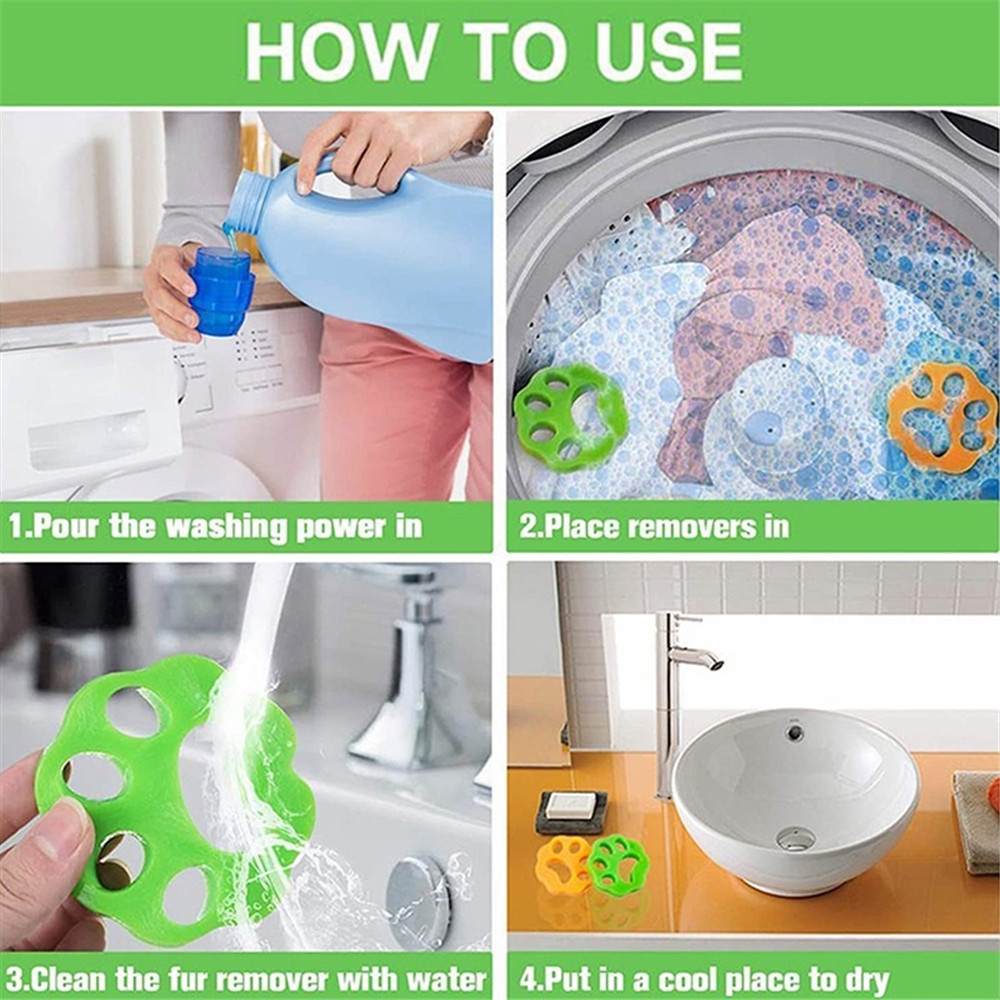 HOW TO USE

1.Pour the washing power in

2.Place removers in

3.Clean the fur remover with water

4.Put in a cool place to dry