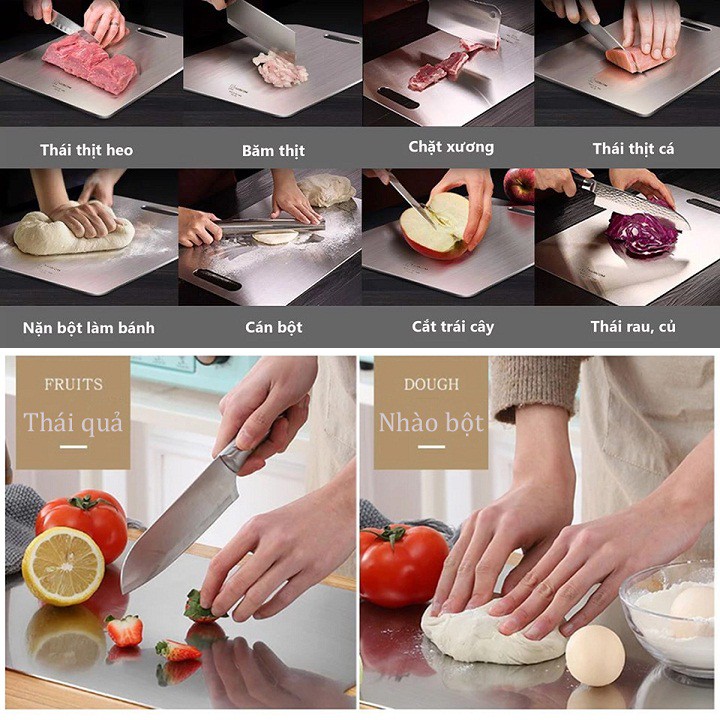 Thái thịt heo

Băm thịt

Chặt xương

Thái thịt cá

Nặn bột làm bánh

Cán bột

Cắt trái cây

Thái rau, củ

FRUITS
Thái quả

DOUGH
Nhào bột