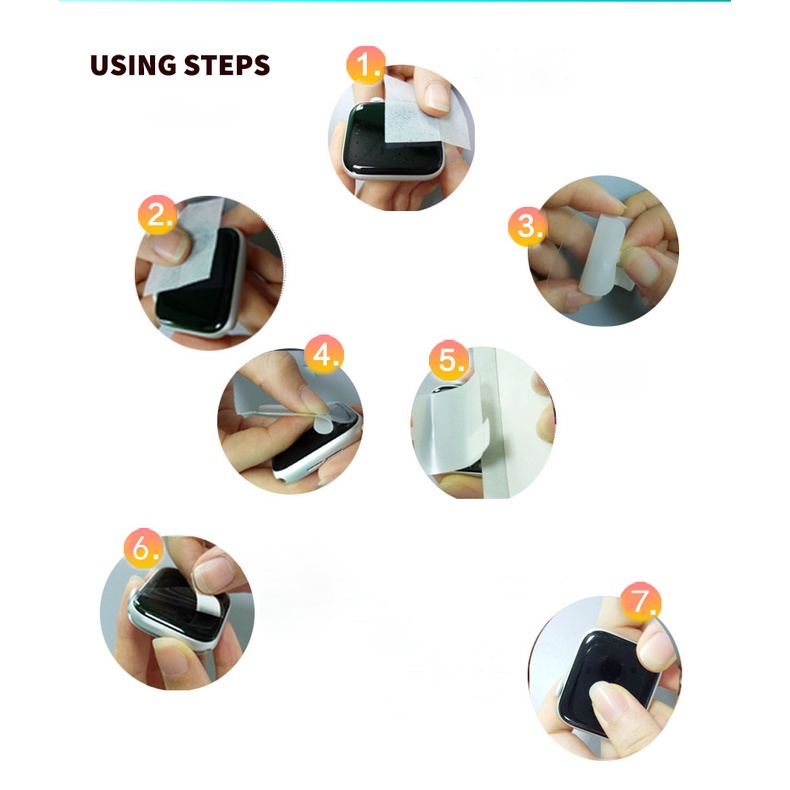 USING STEPS

1.

2.

3.

4.

5.

6.

7.